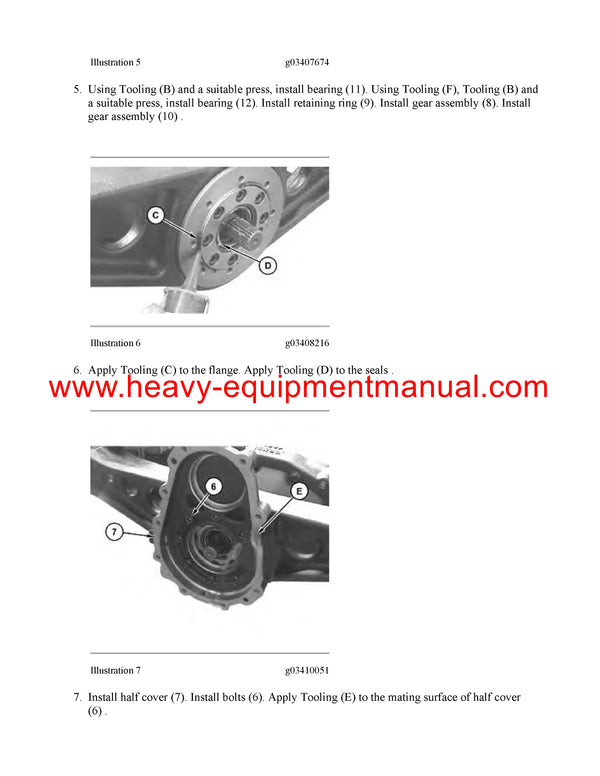 Illustration 5 g03407674

5. Using Tooling (B) and a suitable press, install bearing (11). Using Tooling (F), Tooling (B) and a suitable press, install bearing (12). Install retaining ring (9). Install gear assembly (8). Install gear assembly (10) .

C

D

Illustration 6 g03408216

6. Apply Tooling (C) to the flange. Apply Tooling (D) to the seals .

www.heavy-equipmentmanual.com

6

E

7

Illustration 7 g03410051

7. Install half cover (7). Install bolts (6). Apply Tooling (E) to the mating surface of half cover (6) .