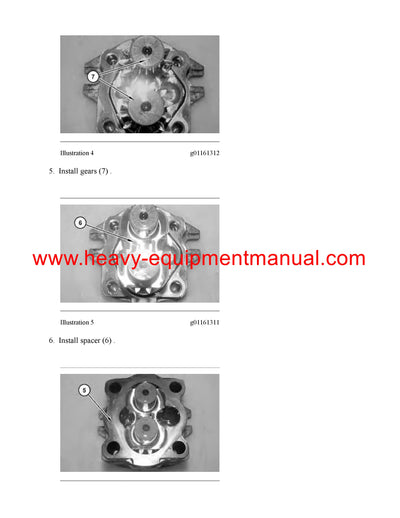 7

Illustration 4 g01161312

5. Install gears (7) .

6

www.heavy-equipmentmanual.com

Illustration 5 g01161311

6. Install spacer (6) .

5