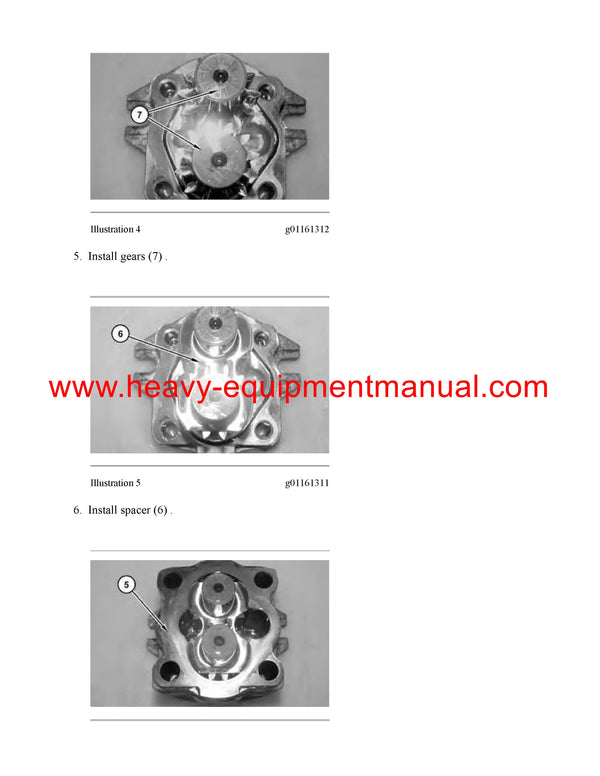 7

Illustration 4 g01161312

5. Install gears (7) .

6

www.heavy-equipmentmanual.com

Illustration 5 g01161311

6. Install spacer (6) .

5