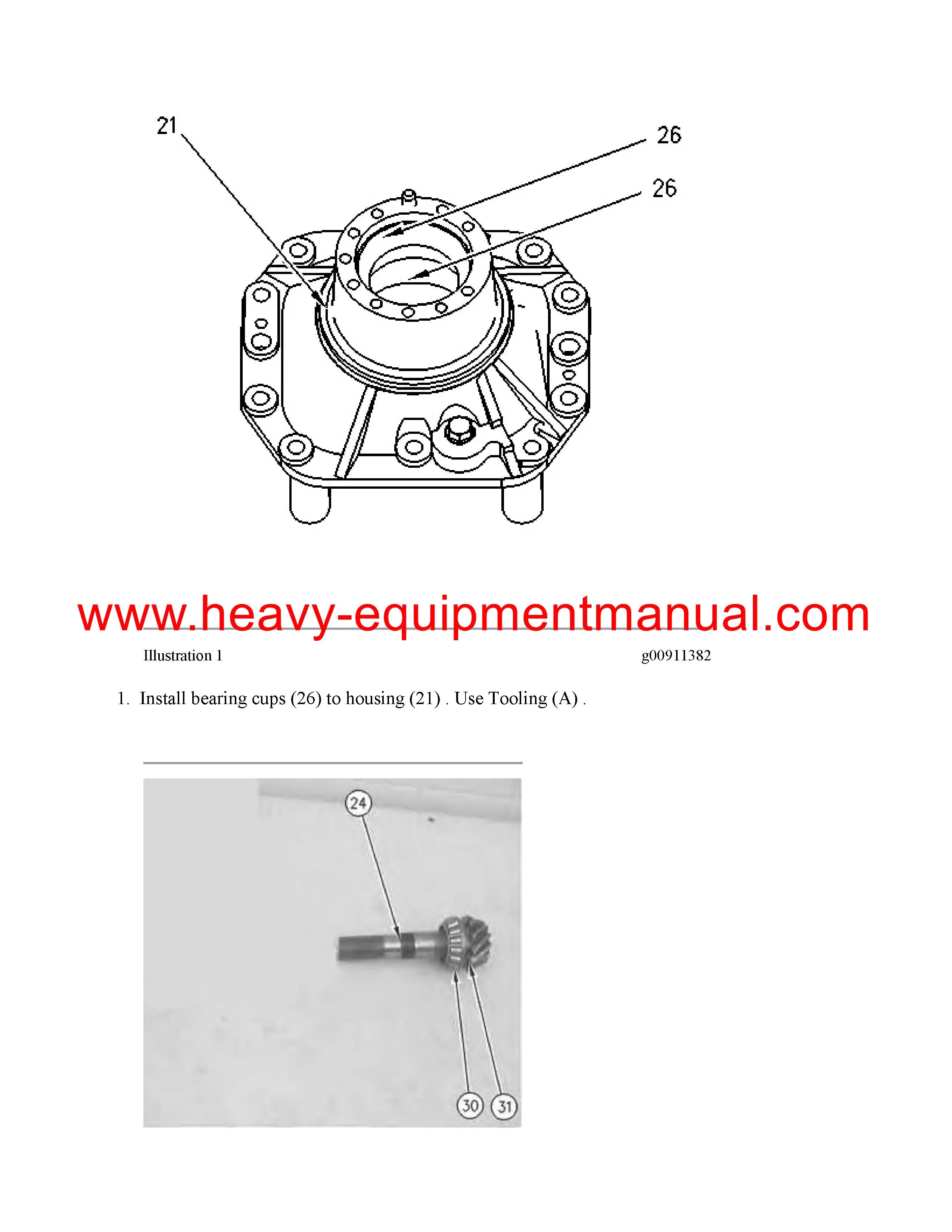 21

26

26

www.heavy-equipmentmanual.com

Illustration 1 g00911382

1. Install bearing cups (26) to housing (21) . Use Tooling (A) .

24

30 31