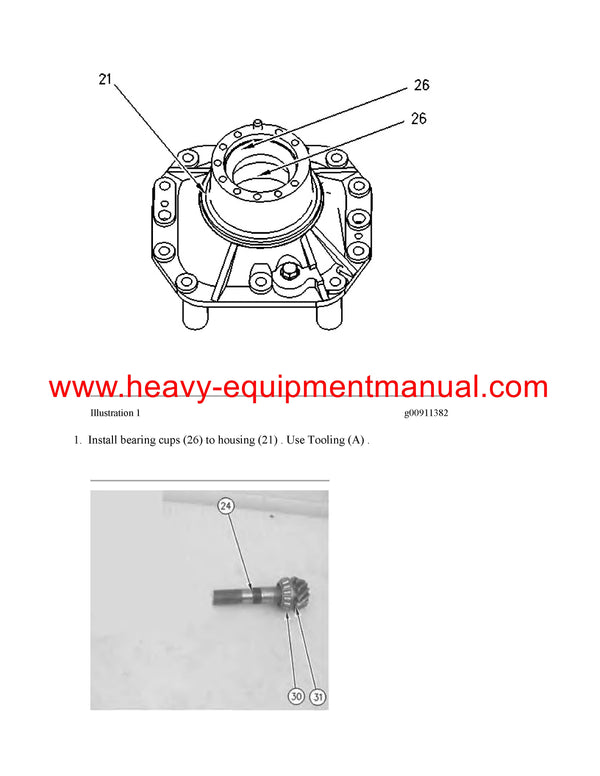 21

26

26

www.heavy-equipmentmanual.com

Illustration 1

g00911382

1. Install bearing cups (26) to housing (21) . Use Tooling (A) .

24

30

31