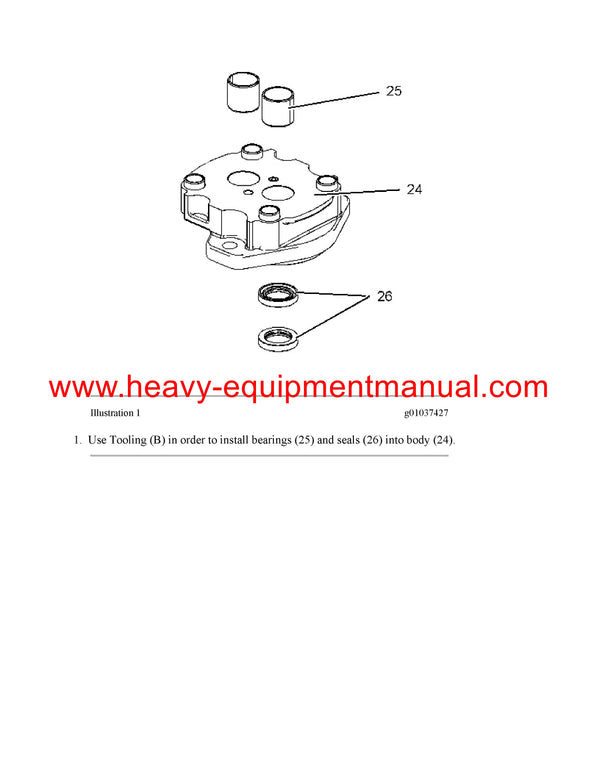 25

24

26

www.heavy-equipmentmanual.com

Illustration 1

g01037427

1. Use Tooling (B) in order to install bearings (25) and seals (26) into body (24).