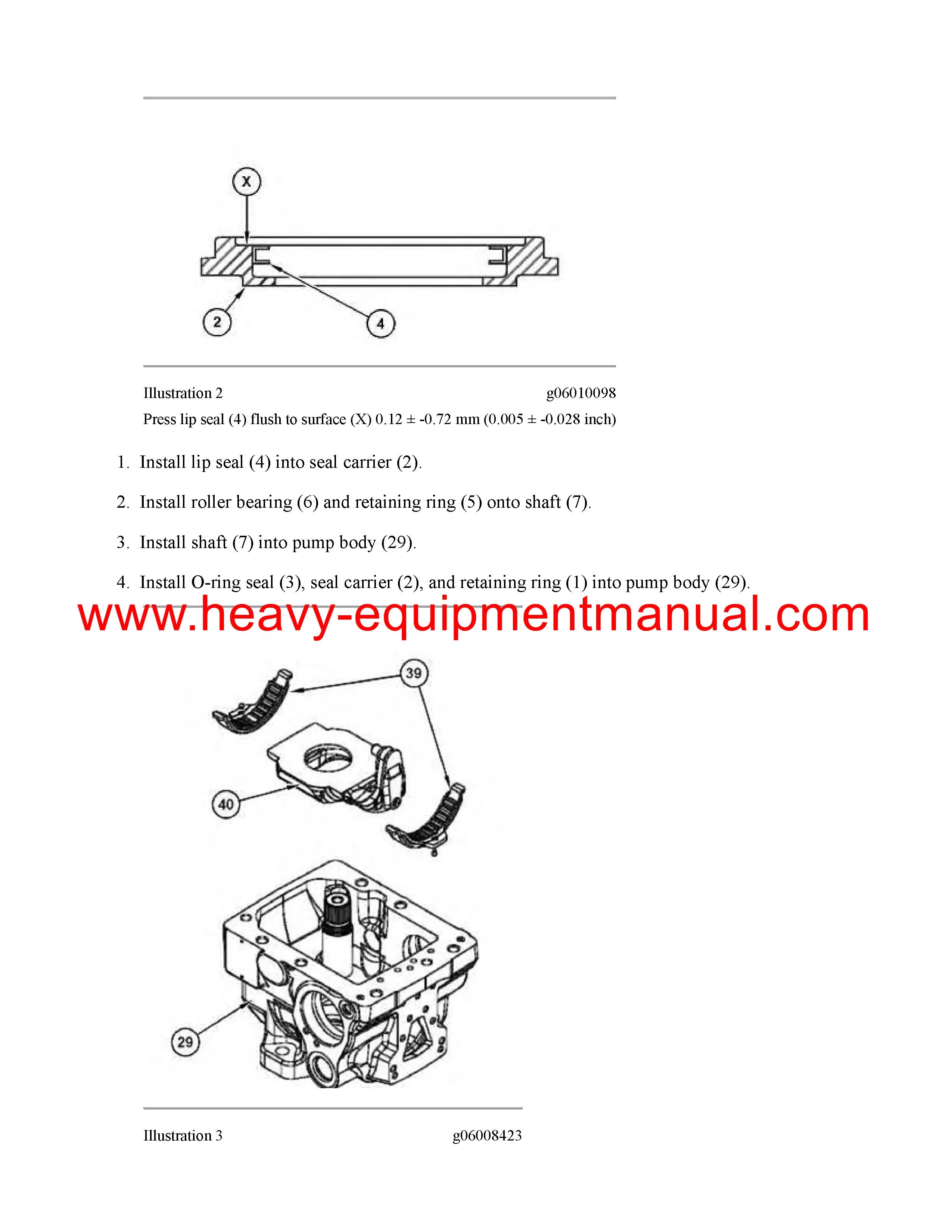 X

2

4

Illustration 2 g06010098

Press lip seal (4) flush to surface (X) 0.12 ± -0.72 mm (0.005 ± -0.028 inch)

1. Install lip seal (4) into seal carrier (2).

2. Install roller bearing (6) and retaining ring (5) onto shaft (7).

3. Install shaft (7) into pump body (29).

4. Install O-ring seal (3), seal carrier (2), and retaining ring (1) into pump body (29).

www.heavy-equipmentmanual.com

39

40

29

Illustration 3 g06008423