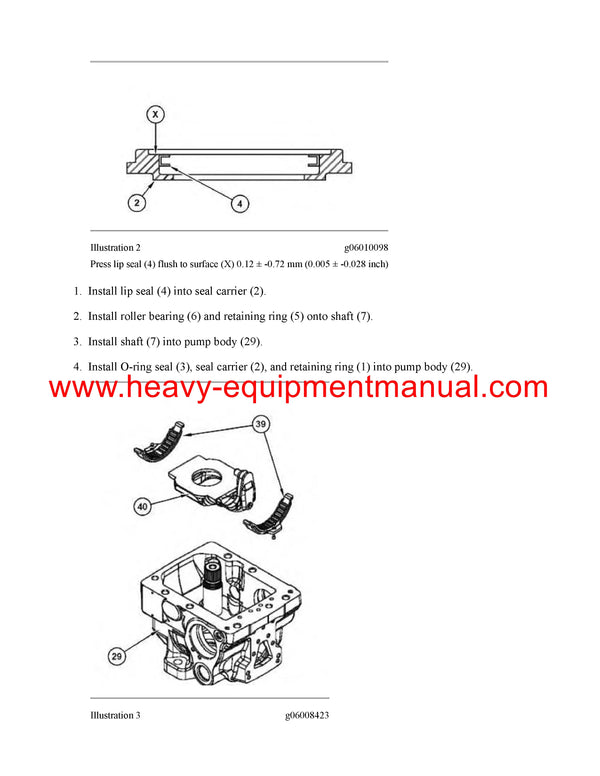 X

2

4

Illustration 2 g06010098

Press lip seal (4) flush to surface (X) 0.12 ± -0.72 mm (0.005 ± -0.028 inch)

1. Install lip seal (4) into seal carrier (2).

2. Install roller bearing (6) and retaining ring (5) onto shaft (7).

3. Install shaft (7) into pump body (29).

4. Install O-ring seal (3), seal carrier (2), and retaining ring (1) into pump body (29).

www.heavy-equipmentmanual.com

39

40

29

Illustration 3 g06008423