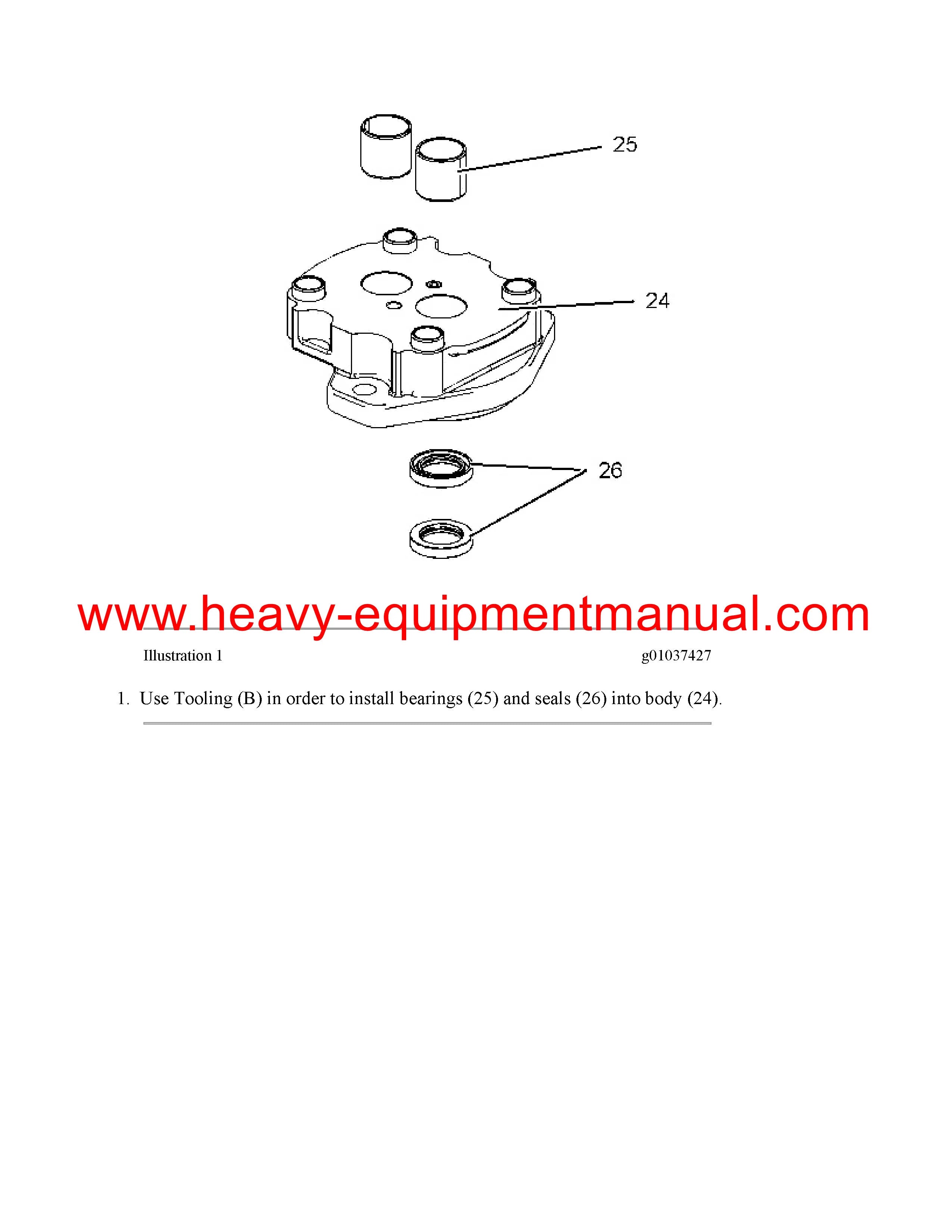 25

24

26

www.heavy-equipmentmanual.com

Illustration 1 g01037427

1. Use Tooling (B) in order to install bearings (25) and seals (26) into body (24).