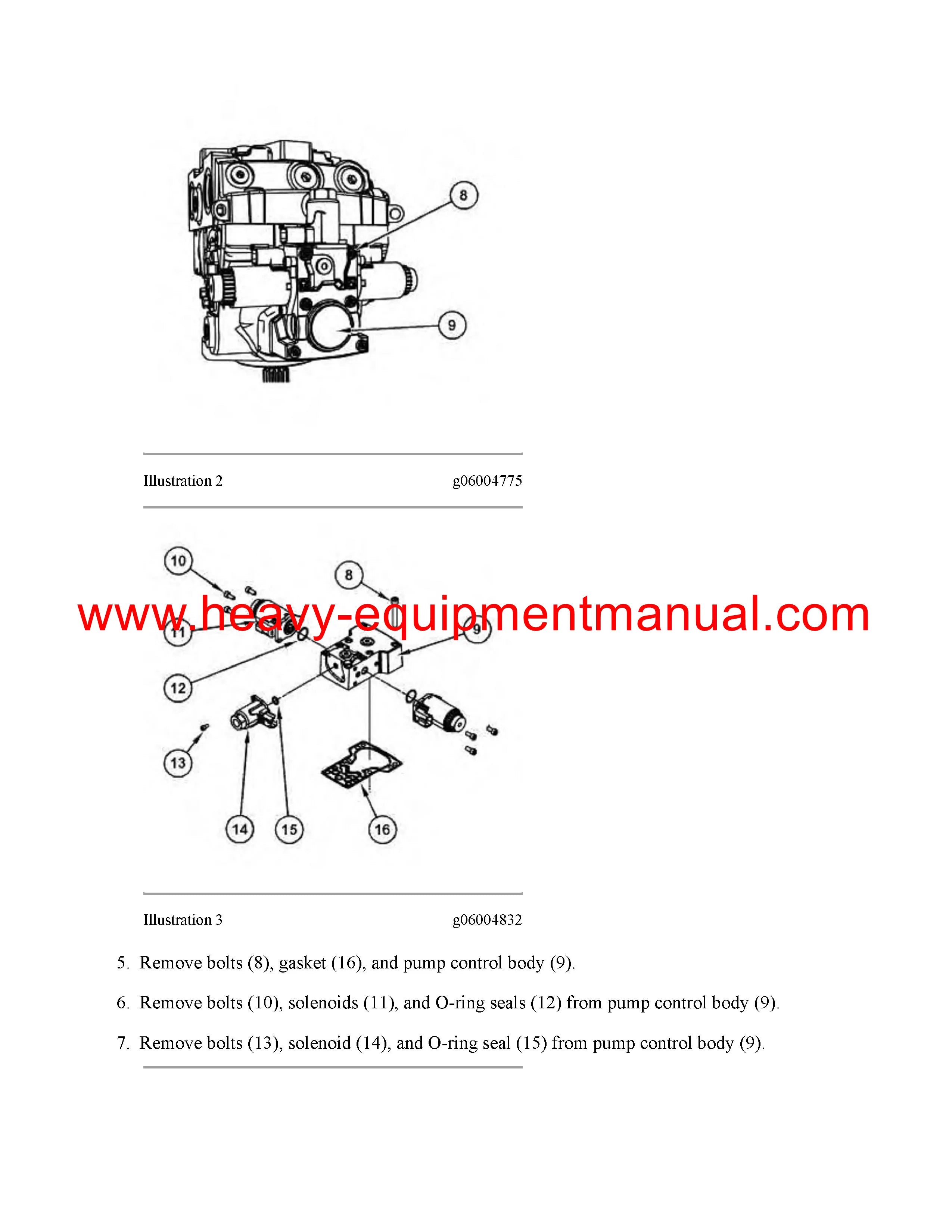 8

9

Illustration 2 g06004775

10

8

www.heavy-equipmentmanual.com

11

9

12

13

14

15

16

Illustration 3 g06004832

5. Remove bolts (8), gasket (16), and pump control body (9).

6. Remove bolts (10), solenoids (11), and O-ring seals (12) from pump control body (9).

7. Remove bolts (13), solenoid (14), and O-ring seal (15) from pump control body (9).