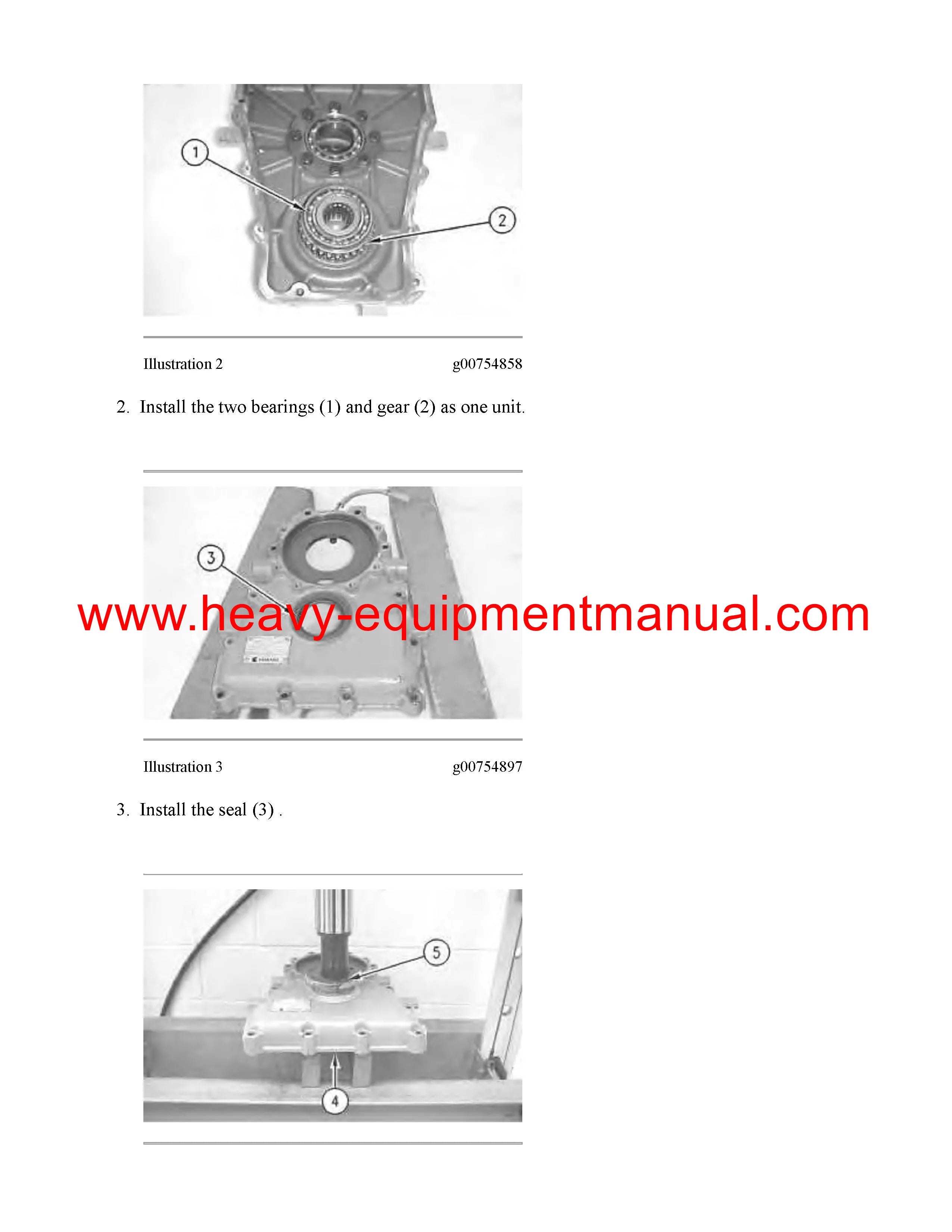 1

2

Illustration 2 g00754858

2. Install the two bearings (1) and gear (2) as one unit.

3

www.heavy-equipmentmanual.com

Illustration 3 g00754897

3. Install the seal (3) .

5

4