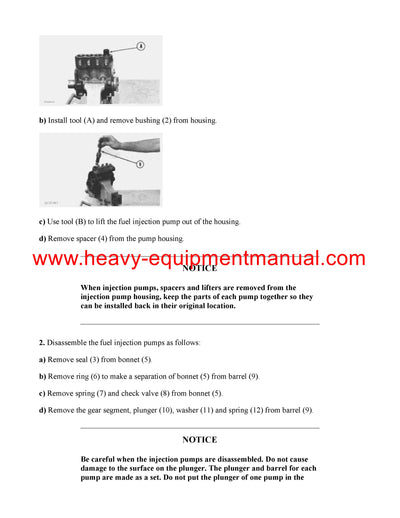 A

b) Install tool (A) and remove bushing (2) from housing.

B

c) Use tool (B) to lift the fuel injection pump out of the housing.

d) Remove spacer (4) from the pump housing.

www.heavy-equipmentmanual.com

NOTICE

When injection pumps, spacers and lifters are removed from the injection pump housing, keep the parts of each pump together so they can be installed back in their original location.

2. Disassemble the fuel injection pumps as follows:

a) Remove seal (3) from bonnet (5).

b) Remove ring (6) to make a separation of bonnet (5) from barrel (9).

c) Remove spring (7) and check valve (8) from bonnet (5).

d) Remove the gear segment, plunger (10), washer (11) and spring (12) from barrel (9).

NOTICE

Be careful when the injection pumps are disassembled. Do not cause damage to the surface on the plunger. The plunger and barrel for each pump are made as a set. Do not put the plunger of one pump in the