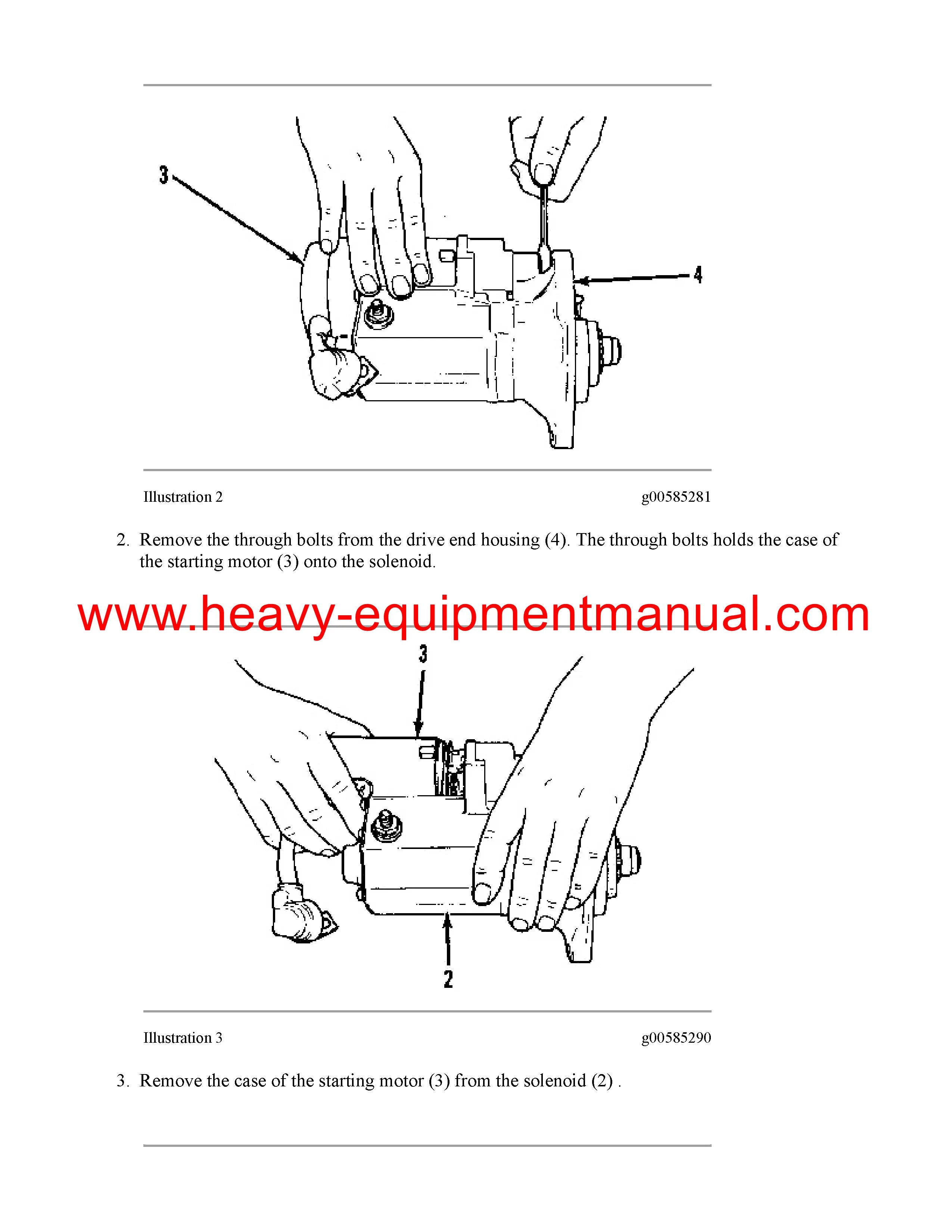 3

4

Illustration 2

g00585281

2. Remove the through bolts from the drive end housing (4). The through bolts holds the case of the starting motor (3) onto the solenoid.

www.heavy-equipmentmanual.com

3

2

Illustration 3

g00585290

3. Remove the case of the starting motor (3) from the solenoid (2) .