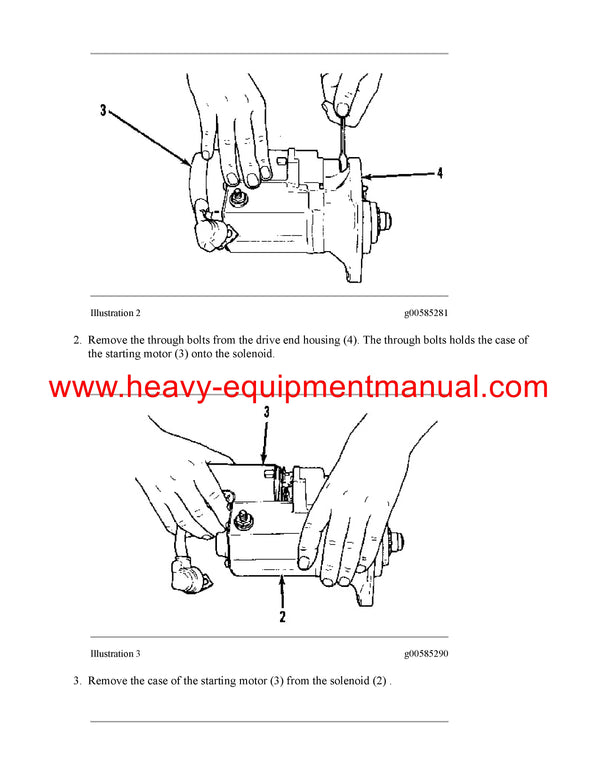 3

4

Illustration 2 g00585281

2. Remove the through bolts from the drive end housing (4). The through bolts holds the case of the starting motor (3) onto the solenoid.

www.heavy-equipmentmanual.com

3

2

Illustration 3 g00585290

3. Remove the case of the starting motor (3) from the solenoid (2) .