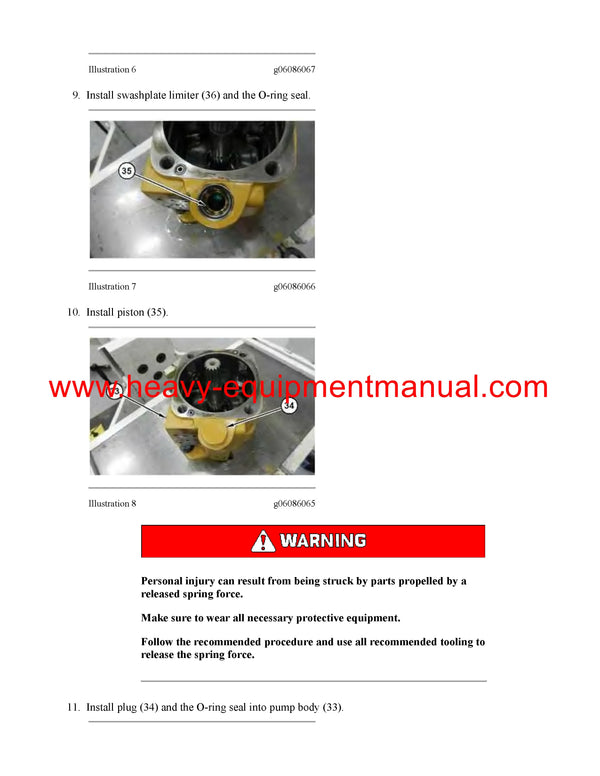 Illustration 6 g06086067

9. Install swashplate limiter (36) and the O-ring seal.

35

Illustration 7 g06086066

10. Install piston (35).

www.heavy-equipmentmanual.com

34

Illustration 8 g06086065

WARNING

Personal injury can result from being struck by parts propelled by a released spring force.

Make sure to wear all necessary protective equipment.

Follow the recommended procedure and use all recommended tooling to release the spring force.

11. Install plug (34) and the O-ring seal into pump body (33).