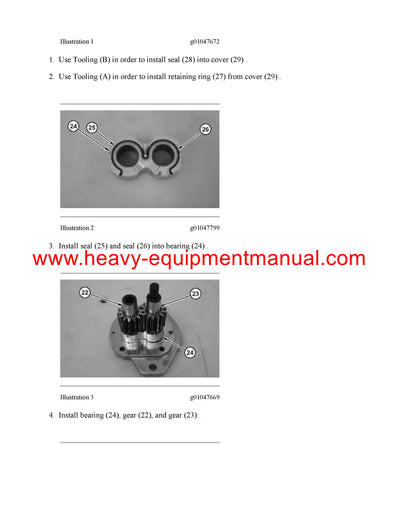 Illustration 1 g01047672

1. Use Tooling (B) in order to install seal (28) into cover (29) .

2. Use Tooling (A) in order to install retaining ring (27) from cover (29) .

24 25 26

Illustration 2 g01047799

3. Install seal (25) and seal (26) into bearing (24) .

www.heavy-equipmentmanual.com

22 23 24

Illustration 3 g01047669

4. Install bearing (24), gear (22), and gear (23) .