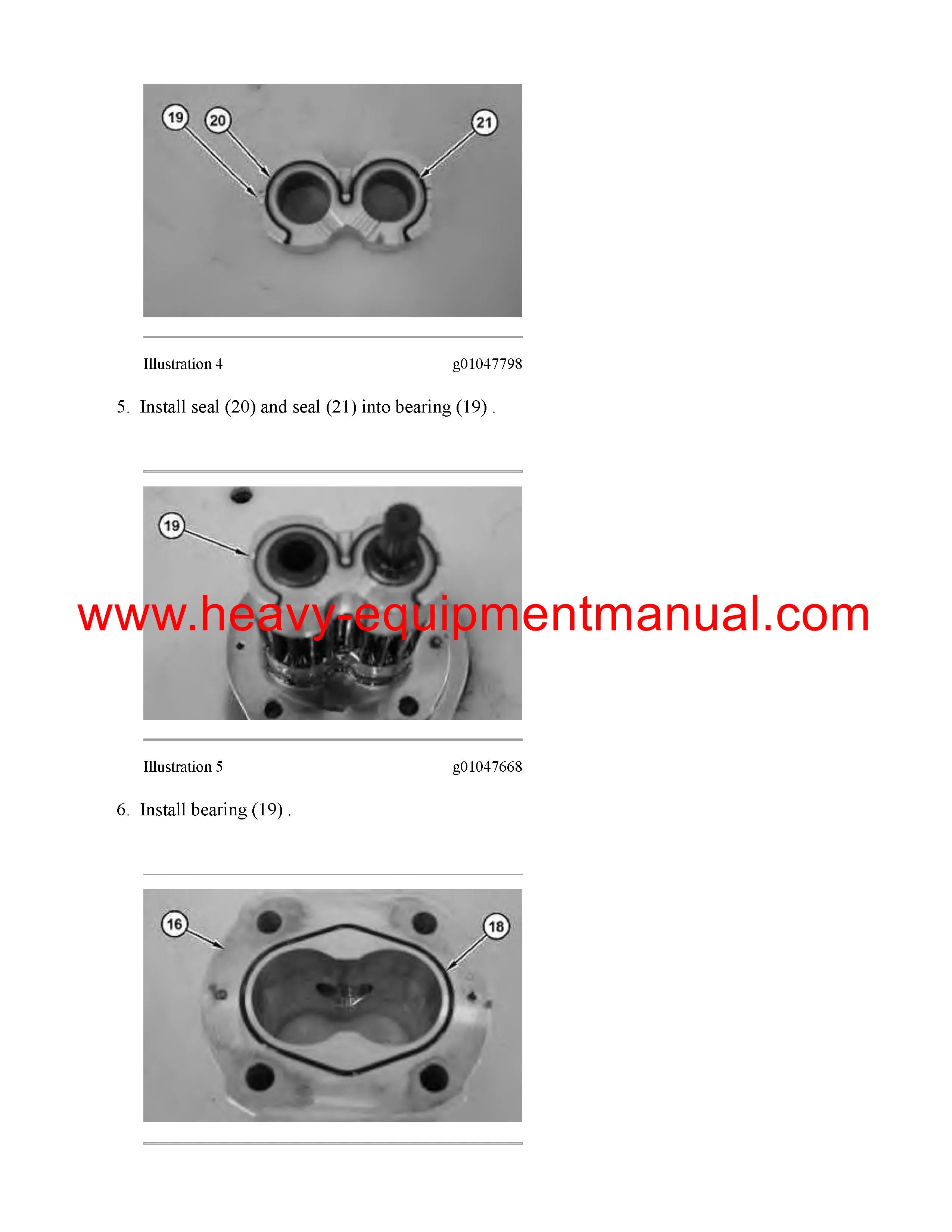 19
20
21

Illustration 4 g01047798

5. Install seal (20) and seal (21) into bearing (19) .

19

www.heavy-equipmentmanual.com

Illustration 5 g01047668

6. Install bearing (19) .

16
18