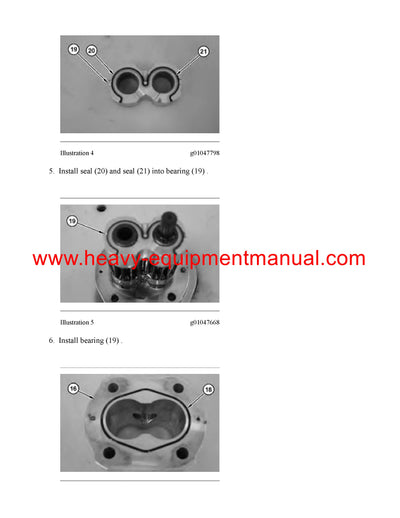 19 20 21

Illustration 4 g01047798

5. Install seal (20) and seal (21) into bearing (19) .

19

www.heavy-equipmentmanual.com

Illustration 5 g01047668

6. Install bearing (19) .

16 18