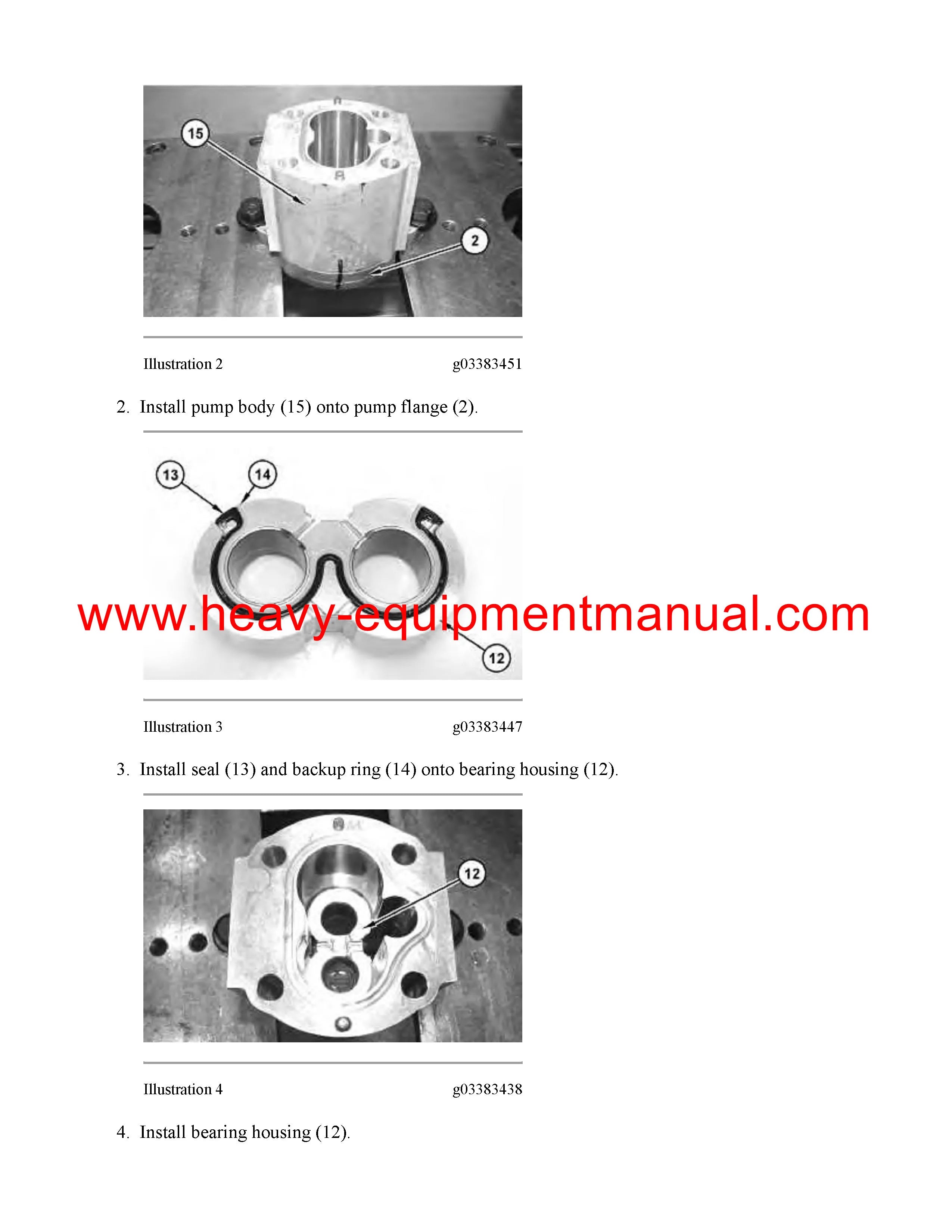 15

2

Illustration 2 g03383451

2. Install pump body (15) onto pump flange (2).

13

14

www.heavy-equipmentmanual.com

12

Illustration 3 g03383447

3. Install seal (13) and backup ring (14) onto bearing housing (12).

12

Illustration 4 g03383438

4. Install bearing housing (12).