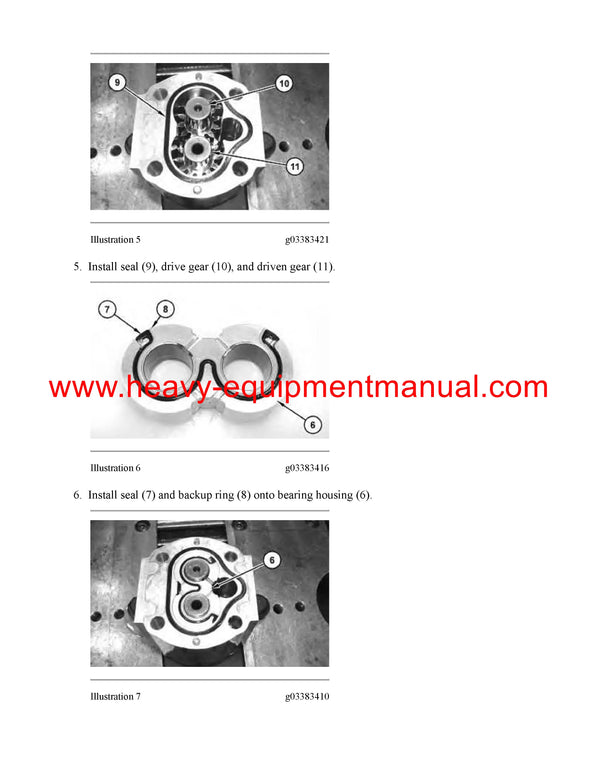 9

10

11

Illustration 5 g03383421

5. Install seal (9), drive gear (10), and driven gear (11).

7

8

www.heavy-equipmentmanual.com

6

Illustration 6 g03383416

6. Install seal (7) and backup ring (8) onto bearing housing (6).

6

Illustration 7 g03383410