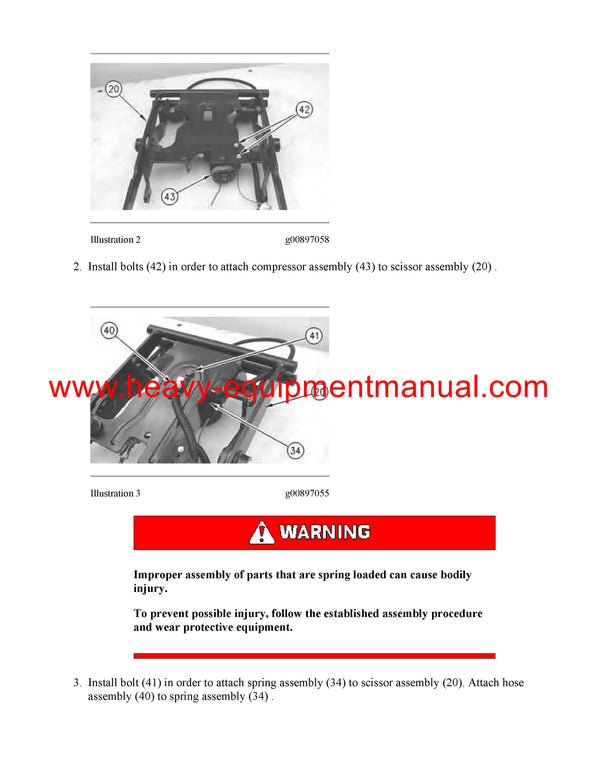 20

42

43

Illustration 2 g00897058

2. Install bolts (42) in order to attach compressor assembly (43) to scissor assembly (20) .

40

41

20

34

www.heavy-equipmentmanual.com

Illustration 3 g00897055

WARNING

Improper assembly of parts that are spring loaded can cause bodily injury.

To prevent possible injury, follow the established assembly procedure and wear protective equipment.

3. Install bolt (41) in order to attach spring assembly (34) to scissor assembly (20). Attach hose assembly (40) to spring assembly (34) .