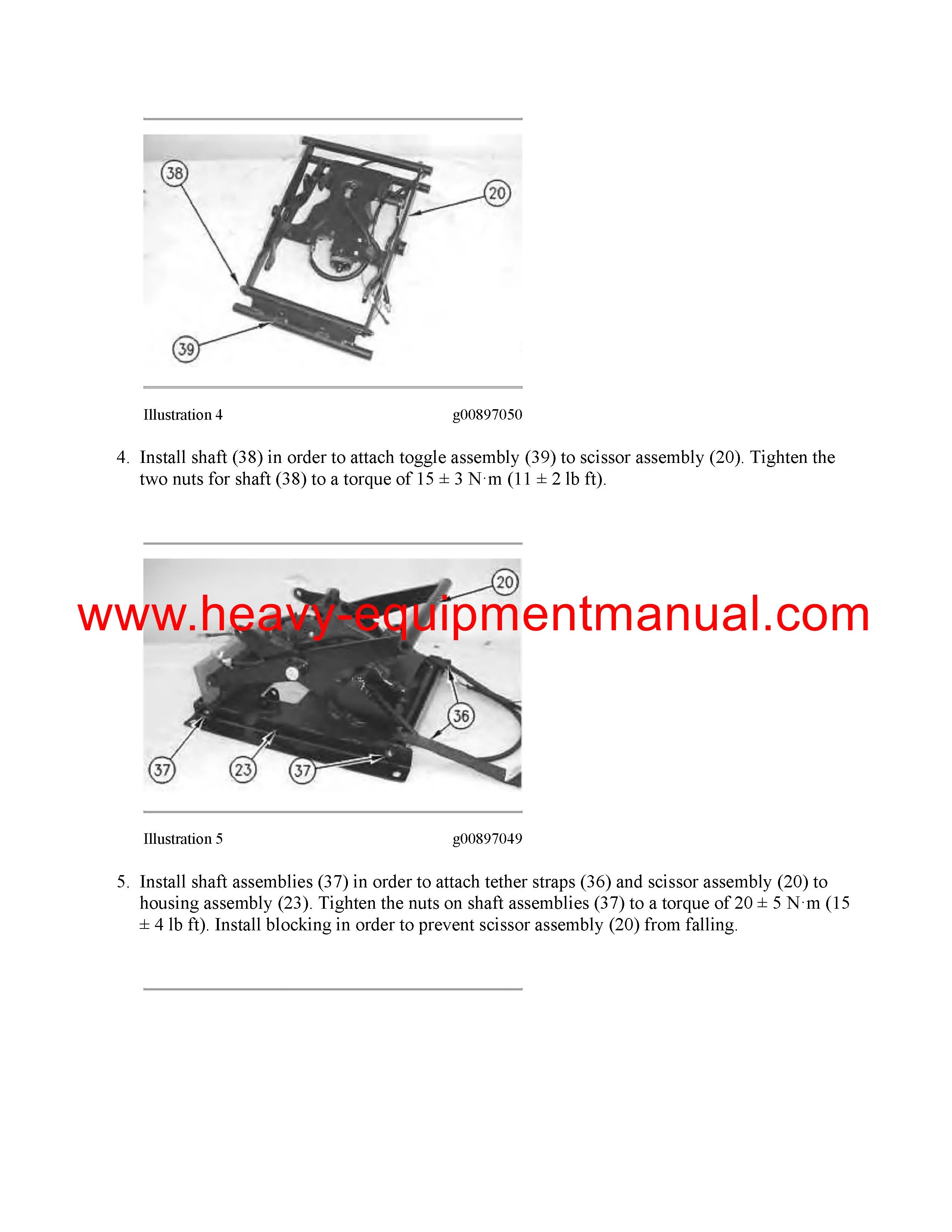 38

20

39

Illustration 4 g00897050

4. Install shaft (38) in order to attach toggle assembly (39) to scissor assembly (20). Tighten the two nuts for shaft (38) to a torque of 15 ± 3 N·m (11 ± 2 lb ft).

20

www.heavy-equipmentmanual.com

36

37

23

37

Illustration 5 g00897049

5. Install shaft assemblies (37) in order to attach tether straps (36) and scissor assembly (20) to housing assembly (23). Tighten the nuts on shaft assemblies (37) to a torque of 20 ± 5 N·m (15 ± 4 lb ft). Install blocking in order to prevent scissor assembly (20) from falling.