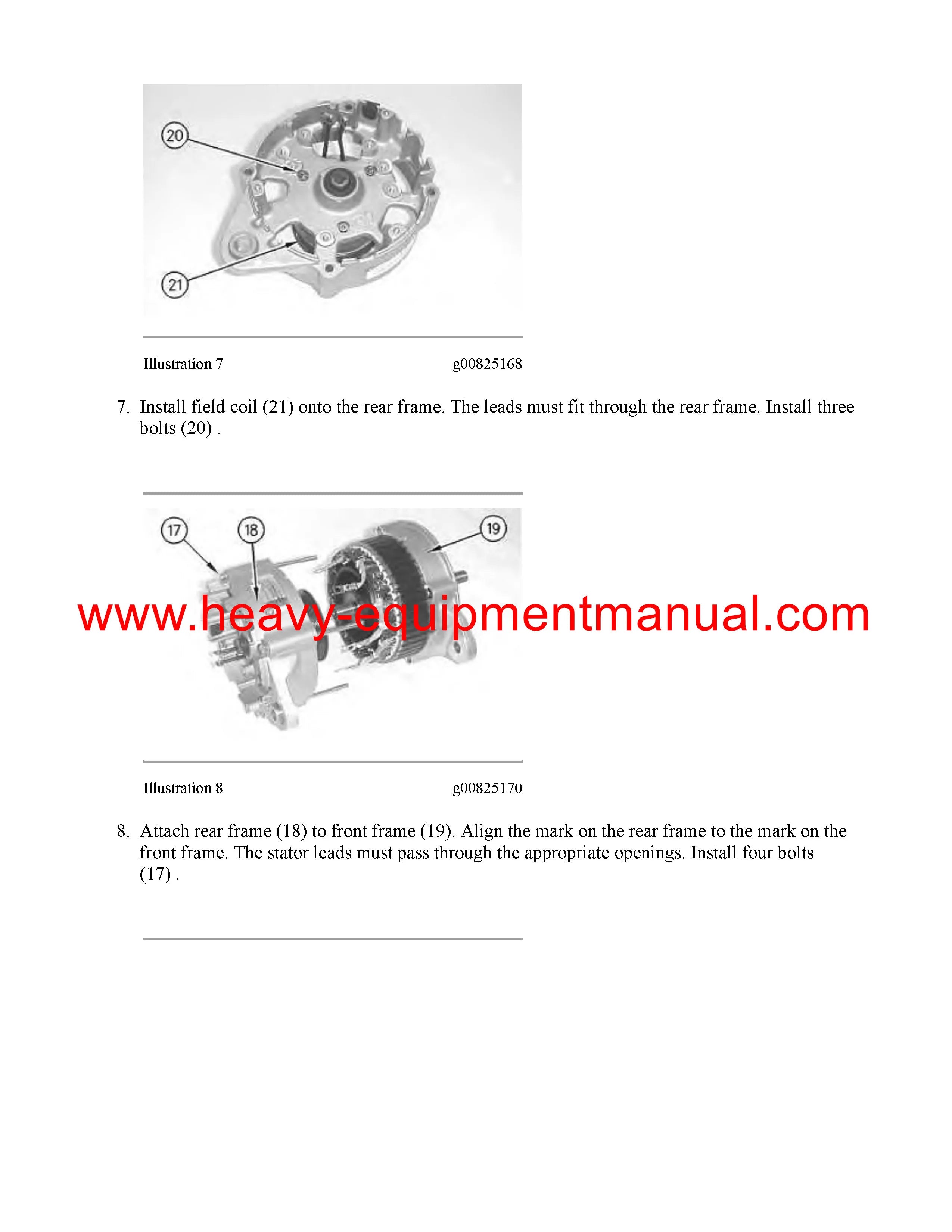 20

21

Illustration 7 g00825168

7. Install field coil (21) onto the rear frame. The leads must fit through the rear frame. Install three bolts (20) .

17 18 19

www.heavy-equipmentmanual.com

Illustration 8 g00825170

8. Attach rear frame (18) to front frame (19). Align the mark on the rear frame to the mark on the front frame. The stator leads must pass through the appropriate openings. Install four bolts (17) .