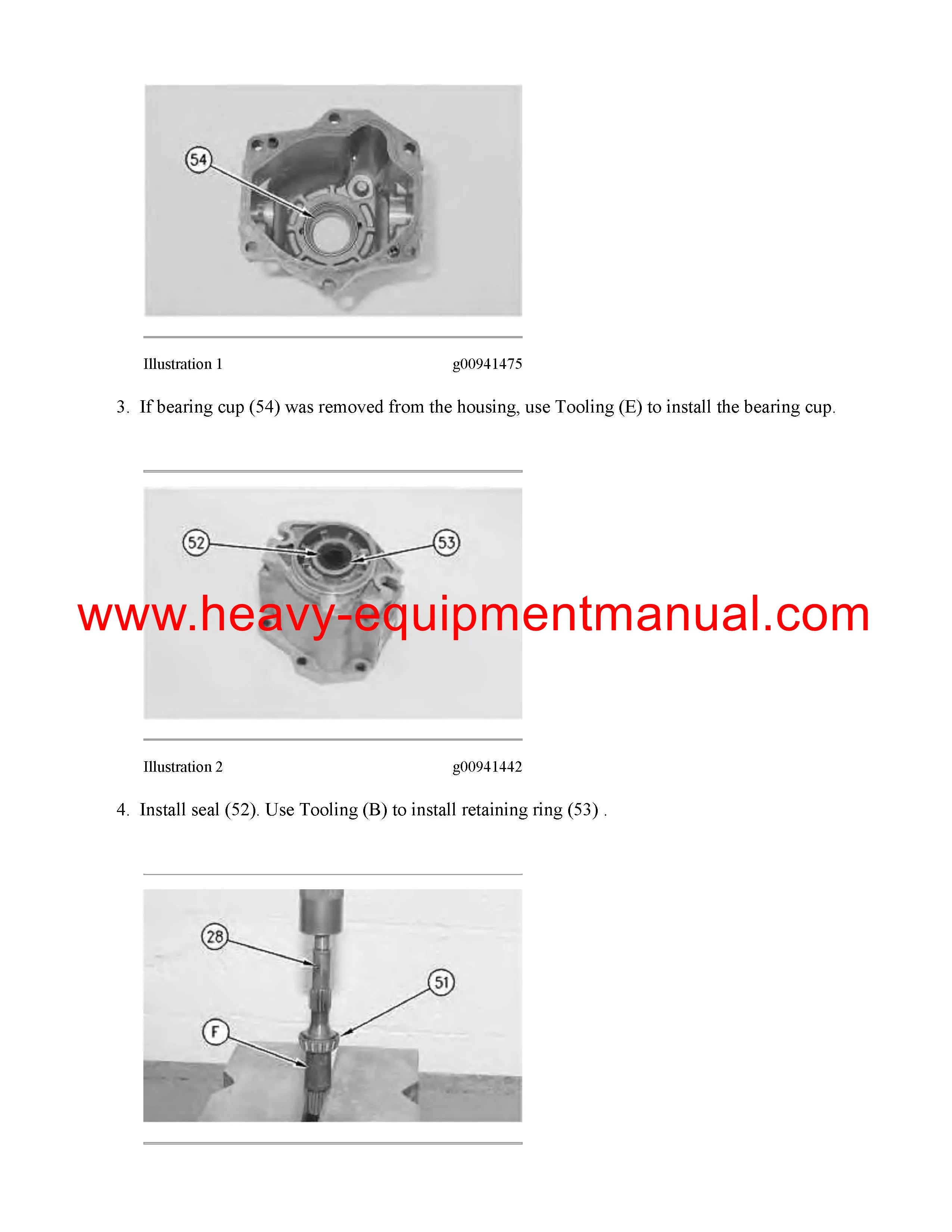 54

Illustration 1 g00941475

3. If bearing cup (54) was removed from the housing, use Tooling (E) to install the bearing cup.

52

53

www.heavy-equipmentmanual.com

Illustration 2 g00941442

4. Install seal (52). Use Tooling (B) to install retaining ring (53) .

28

51

F