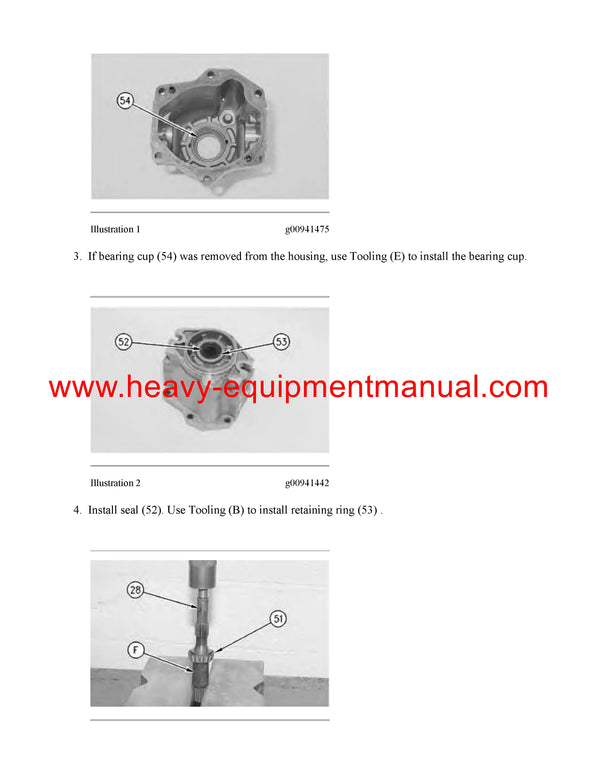 54

Illustration 1 g00941475

3. If bearing cup (54) was removed from the housing, use Tooling (E) to install the bearing cup.

52 53

www.heavy-equipmentmanual.com

Illustration 2 g00941442

4. Install seal (52). Use Tooling (B) to install retaining ring (53) .

28

51

F