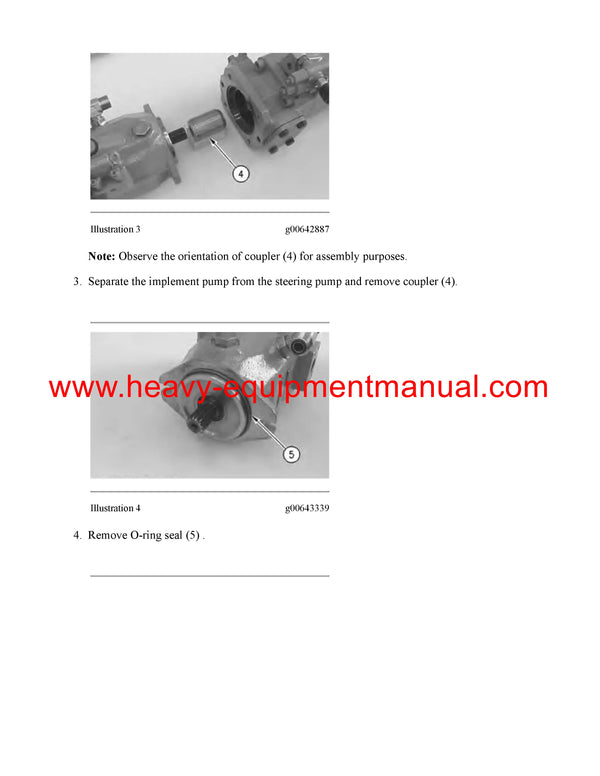 4

Illustration 3 g00642887

**Note:** Observe the orientation of coupler (4) for assembly purposes.

3. Separate the implement pump from the steering pump and remove coupler (4).

www.heavy-equipmentmanual.com

5

Illustration 4 g00643339

4. Remove O-ring seal (5) .