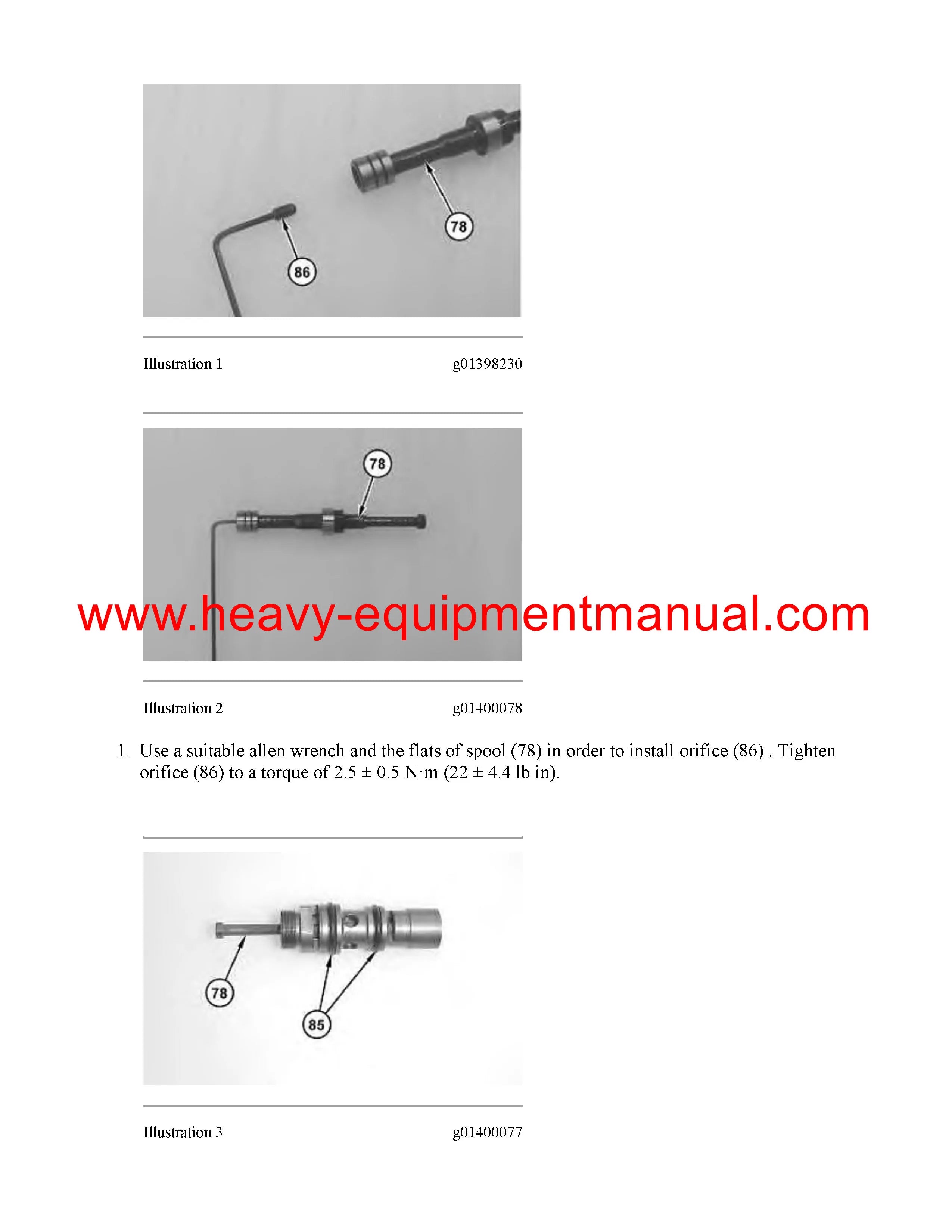 78

86

Illustration 1 g01398230

78

www.heavy-equipmentmanual.com

Illustration 2 g01400078

1. Use a suitable allen wrench and the flats of spool (78) in order to install orifice (86) . Tighten orifice (86) to a torque of 2.5 ± 0.5 N·m (22 ± 4.4 lb in).

78

85

Illustration 3 g01400077