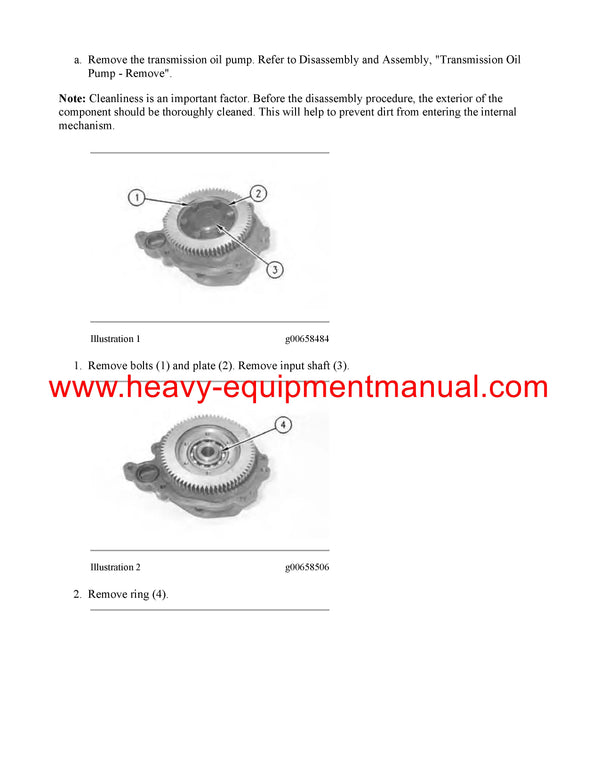 a. Remove the transmission oil pump. Refer to Disassembly and Assembly, "Transmission Oil Pump - Remove".

**Note:** Cleanliness is an important factor. Before the disassembly procedure, the exterior of the component should be thoroughly cleaned. This will help to prevent dirt from entering the internal mechanism.

1
2
3

Illustration 1 g00658484

1. Remove bolts (1) and plate (2). Remove input shaft (3).

www.heavy-equipmentmanual.com

4

Illustration 2 g00658506

2. Remove ring (4).