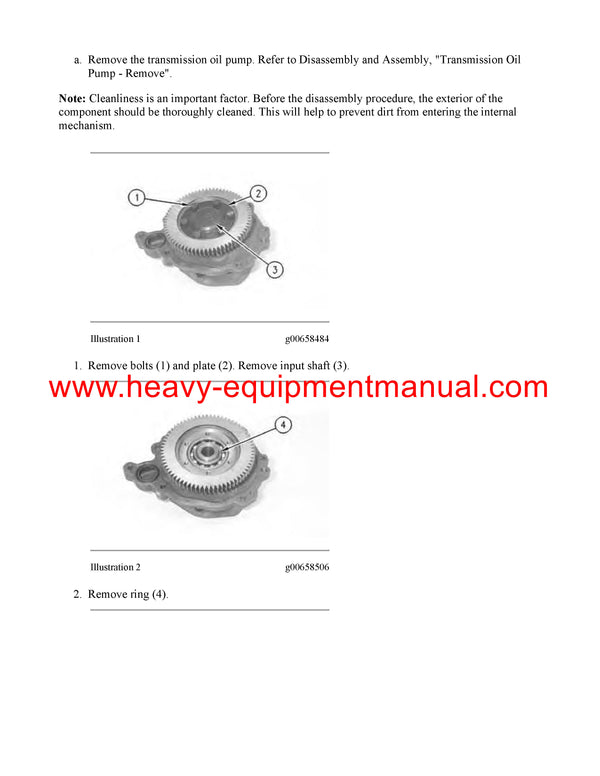 a. Remove the transmission oil pump. Refer to Disassembly and Assembly, "Transmission Oil Pump - Remove".

**Note:** Cleanliness is an important factor. Before the disassembly procedure, the exterior of the component should be thoroughly cleaned. This will help to prevent dirt from entering the internal mechanism.

1

2

3

Illustration 1 g00658484

1. Remove bolts (1) and plate (2). Remove input shaft (3).

www.heavy-equipmentmanual.com

4

Illustration 2 g00658506

2. Remove ring (4).