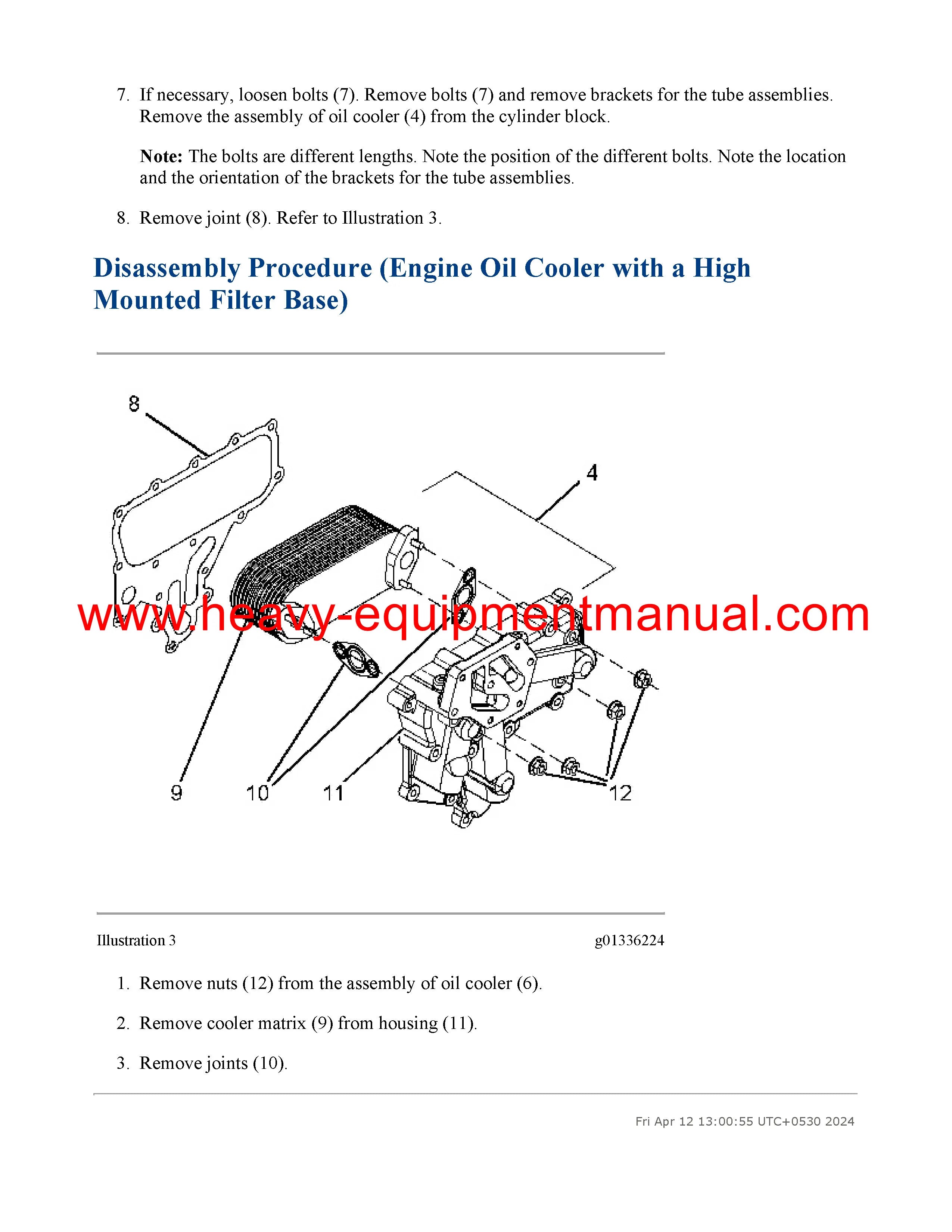 7. If necessary, loosen bolts (7). Remove bolts (7) and remove brackets for the tube assemblies. Remove the assembly of oil cooler (4) from the cylinder block.

**Note:** The bolts are different lengths. Note the position of the different bolts. Note the location and the orientation of the brackets for the tube assemblies.

8. Remove joint (8). Refer to Illustration 3.

Disassembly Procedure (Engine Oil Cooler with a High Mounted Filter Base)

8
4
www.heavy-equipmentmanual.com
9
10
11
12

Illustration 3

g01336224

1. Remove nuts (12) from the assembly of oil cooler (6).

2. Remove cooler matrix (9) from housing (11).

3. Remove joints (10).

Fri Apr 12 13:00:55 UTC+0530 2024