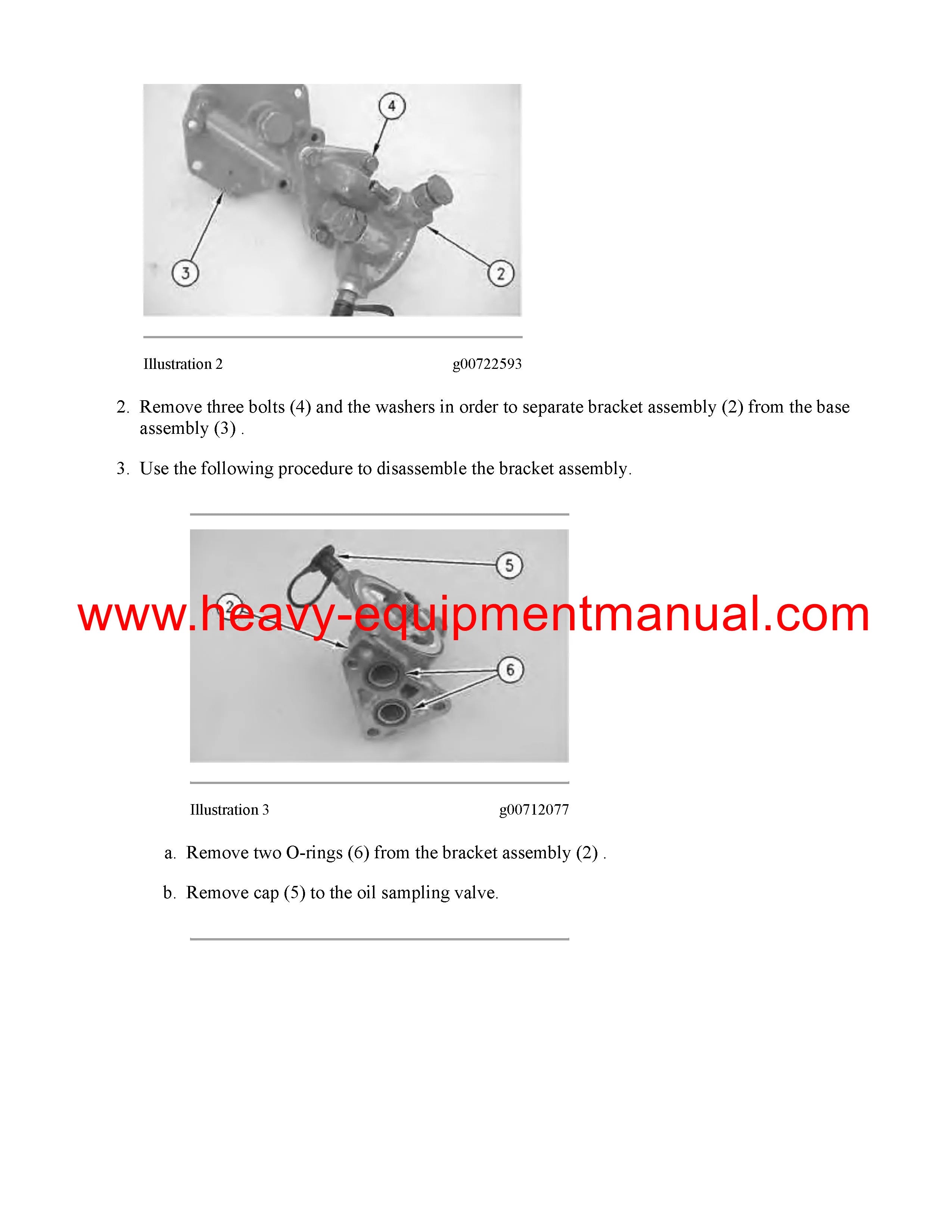 4

3

2

Illustration 2 g00722593

2. Remove three bolts (4) and the washers in order to separate bracket assembly (2) from the base assembly (3) .

3. Use the following procedure to disassemble the bracket assembly.

5

2

6

www.heavy-equipmentmanual.com

Illustration 3 g00712077

a. Remove two O-rings (6) from the bracket assembly (2) .

b. Remove cap (5) to the oil sampling valve.