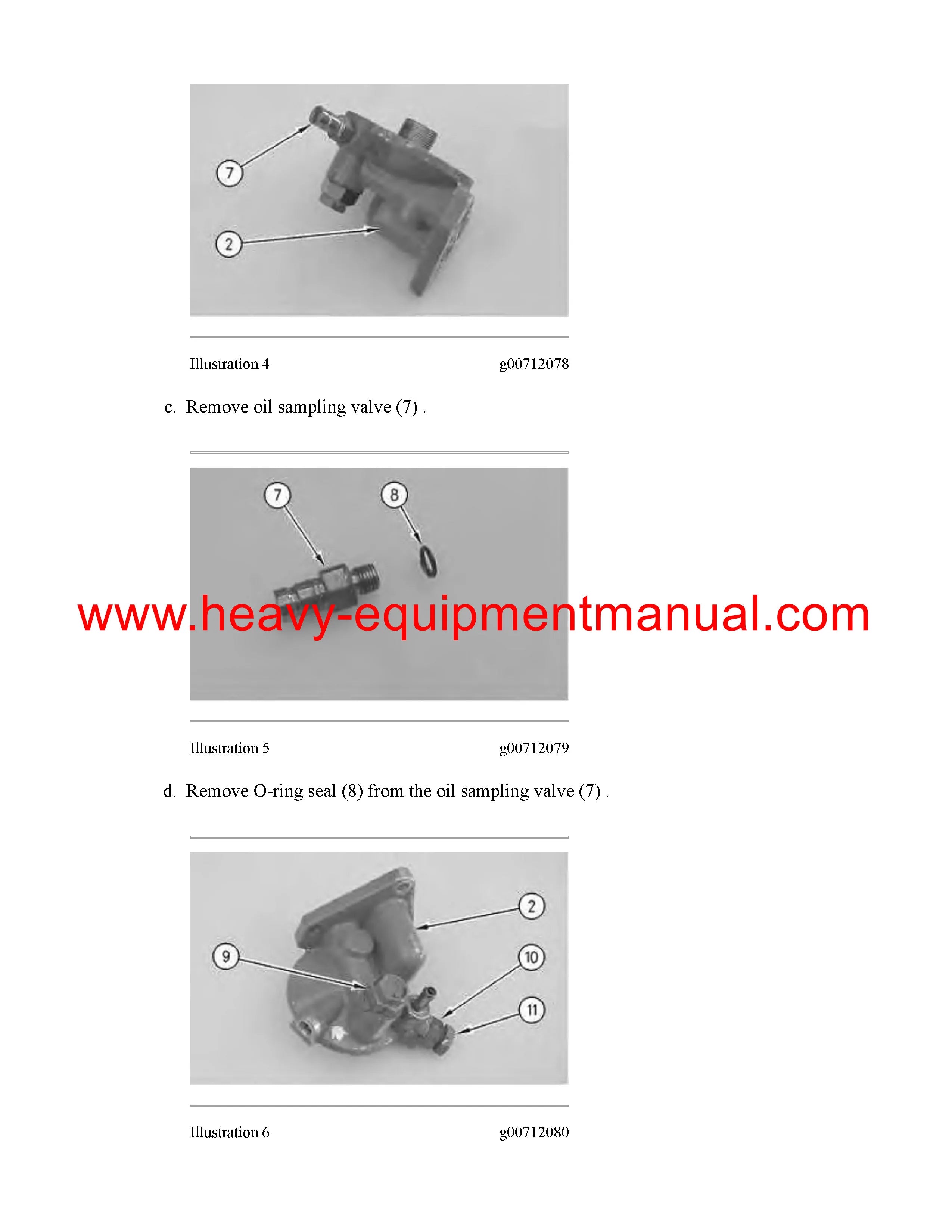 7

2

Illustration 4 g00712078

c. Remove oil sampling valve (7) .

7 8

www.heavy-equipmentmanual.com

Illustration 5 g00712079

d. Remove O-ring seal (8) from the oil sampling valve (7) .

2

9

10

11

Illustration 6 g00712080