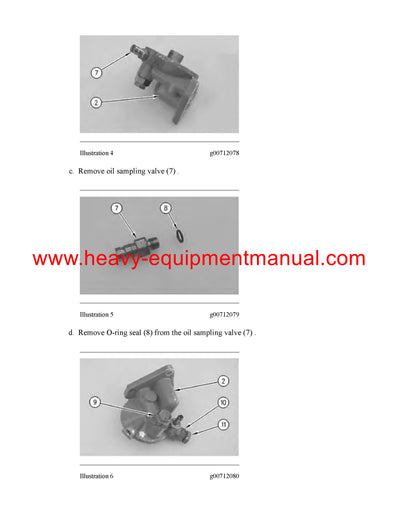 7

2

Illustration 4 g00712078

c. Remove oil sampling valve (7) .

7

8

www.heavy-equipmentmanual.com

Illustration 5 g00712079

d. Remove O-ring seal (8) from the oil sampling valve (7) .

2

9

10

11

Illustration 6 g00712080