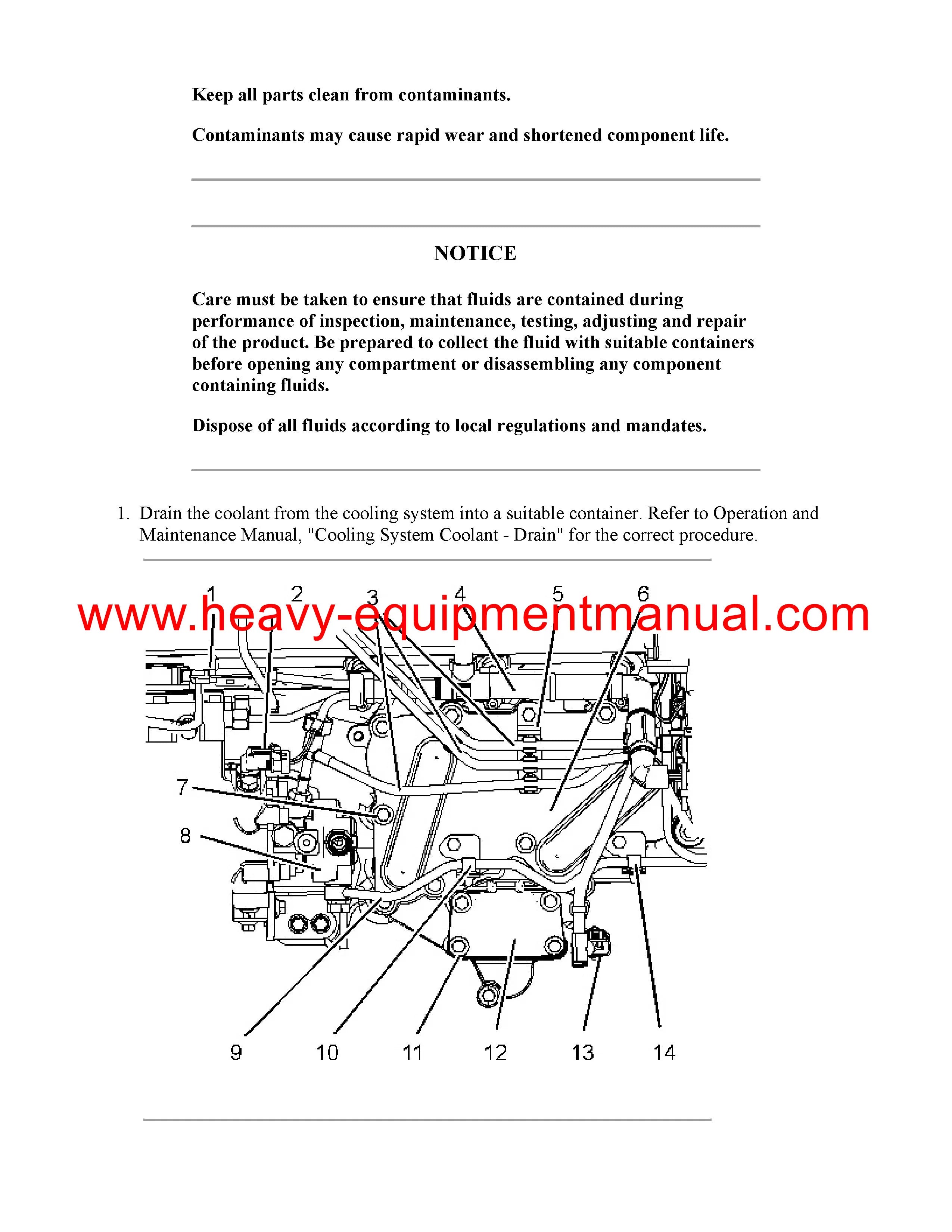 Keep all parts clean from contaminants.

Contaminants may cause rapid wear and shortened component life.

NOTICE

Care must be taken to ensure that fluids are contained during performance of inspection, maintenance, testing, adjusting and repair of the product. Be prepared to collect the fluid with suitable containers before opening any compartment or disassembling any component containing fluids.

Dispose of all fluids according to local regulations and mandates.

1. Drain the coolant from the cooling system into a suitable container. Refer to Operation and Maintenance Manual, "Cooling System Coolant - Drain" for the correct procedure.

www.heavy-equipmentmanual.com

1 2 3 4 5 6 7 8 9 10 11 12 13 14