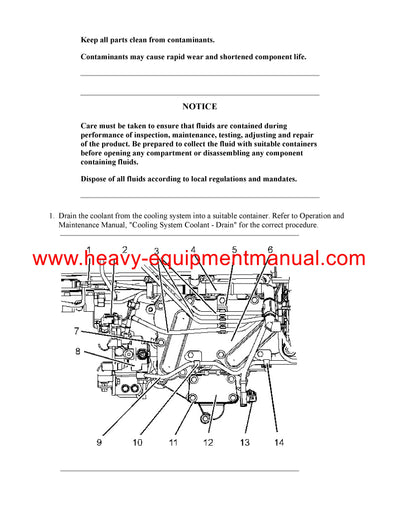 Keep all parts clean from contaminants.

Contaminants may cause rapid wear and shortened component life.

NOTICE

Care must be taken to ensure that fluids are contained during performance of inspection, maintenance, testing, adjusting and repair of the product. Be prepared to collect the fluid with suitable containers before opening any compartment or disassembling any component containing fluids.

Dispose of all fluids according to local regulations and mandates.

1. Drain the coolant from the cooling system into a suitable container. Refer to Operation and Maintenance Manual, "Cooling System Coolant - Drain" for the correct procedure.

www.heavy-equipmentmanual.com

1 2 3 4 5 6

7

8

9 10 11 12 13 14