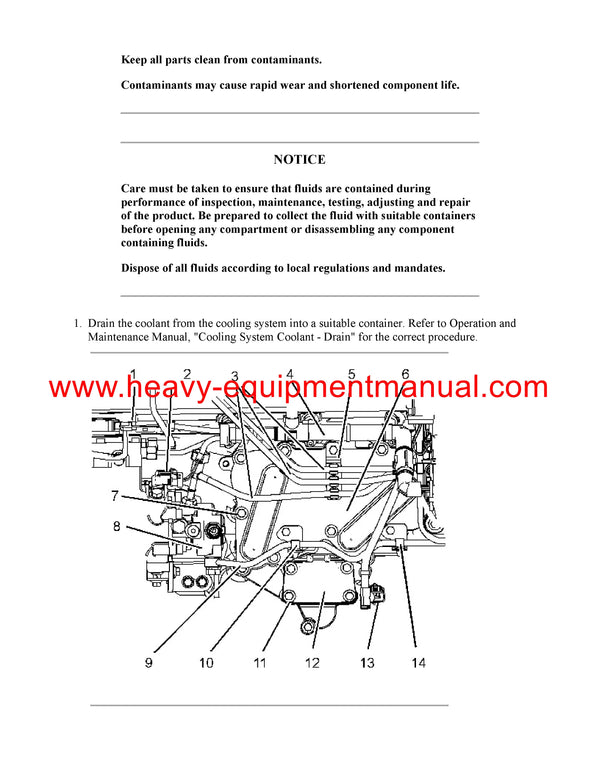 Keep all parts clean from contaminants.

Contaminants may cause rapid wear and shortened component life.

NOTICE

Care must be taken to ensure that fluids are contained during performance of inspection, maintenance, testing, adjusting and repair of the product. Be prepared to collect the fluid with suitable containers before opening any compartment or disassembling any component containing fluids.

Dispose of all fluids according to local regulations and mandates.

1. Drain the coolant from the cooling system into a suitable container. Refer to Operation and Maintenance Manual, "Cooling System Coolant - Drain" for the correct procedure.

www.heavy-equipmentmanual.com

1 2 3 4 5 6

7

8

9 10 11 12 13 14