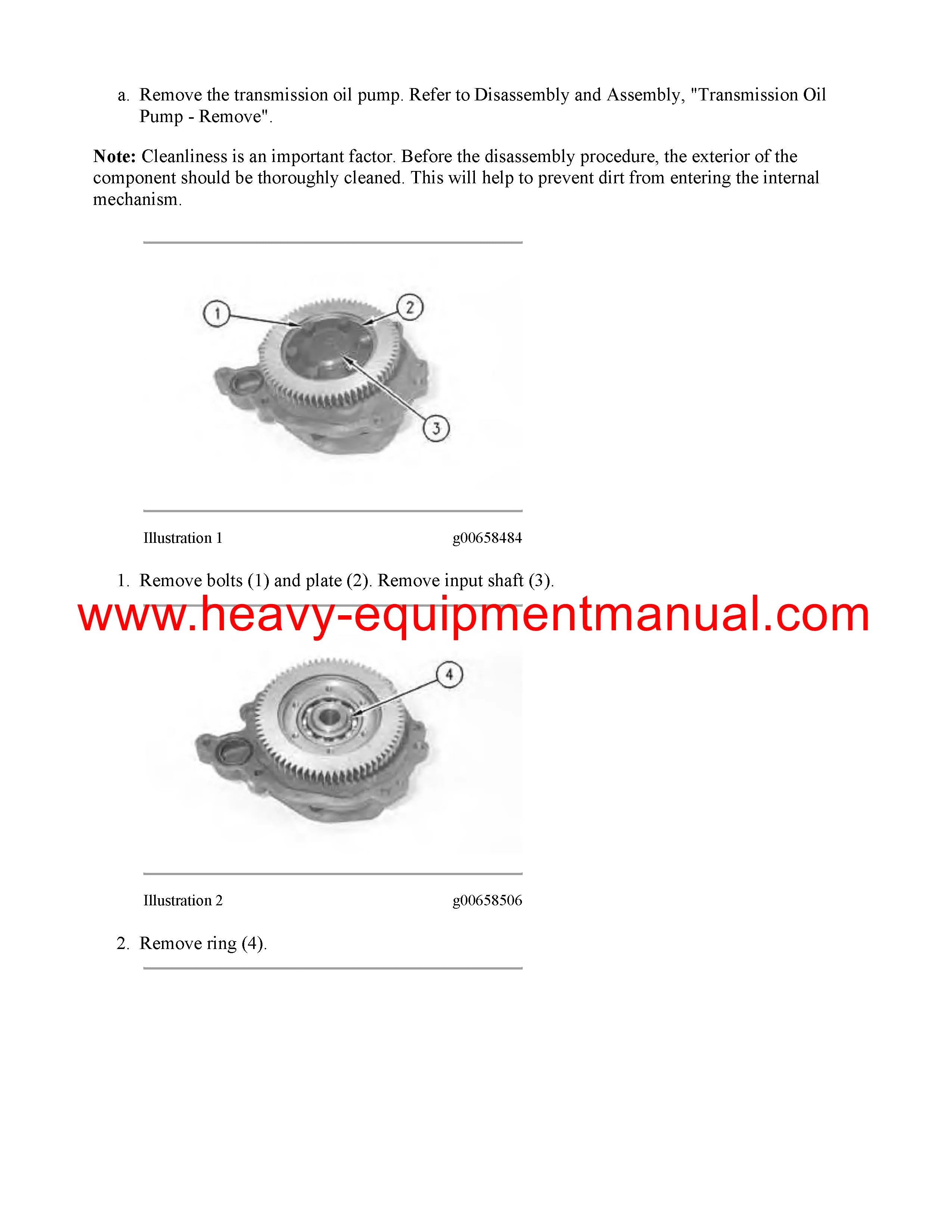 a. Remove the transmission oil pump. Refer to Disassembly and Assembly, "Transmission Oil Pump - Remove".

**Note:** Cleanliness is an important factor. Before the disassembly procedure, the exterior of the component should be thoroughly cleaned. This will help to prevent dirt from entering the internal mechanism.

1

2

3

Illustration 1 g00658484

1. Remove bolts (1) and plate (2). Remove input shaft (3).

www.heavy-equipmentmanual.com

4

Illustration 2 g00658506

2. Remove ring (4).