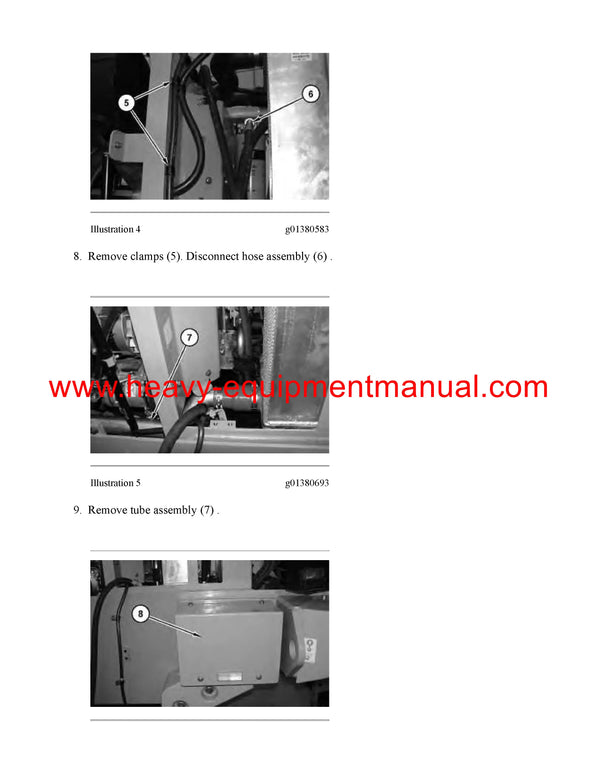 5

6

Illustration 4 g01380583

8. Remove clamps (5). Disconnect hose assembly (6) .

7

www.heavy-equipmentmanual.com

Illustration 5 g01380693

9. Remove tube assembly (7) .

8