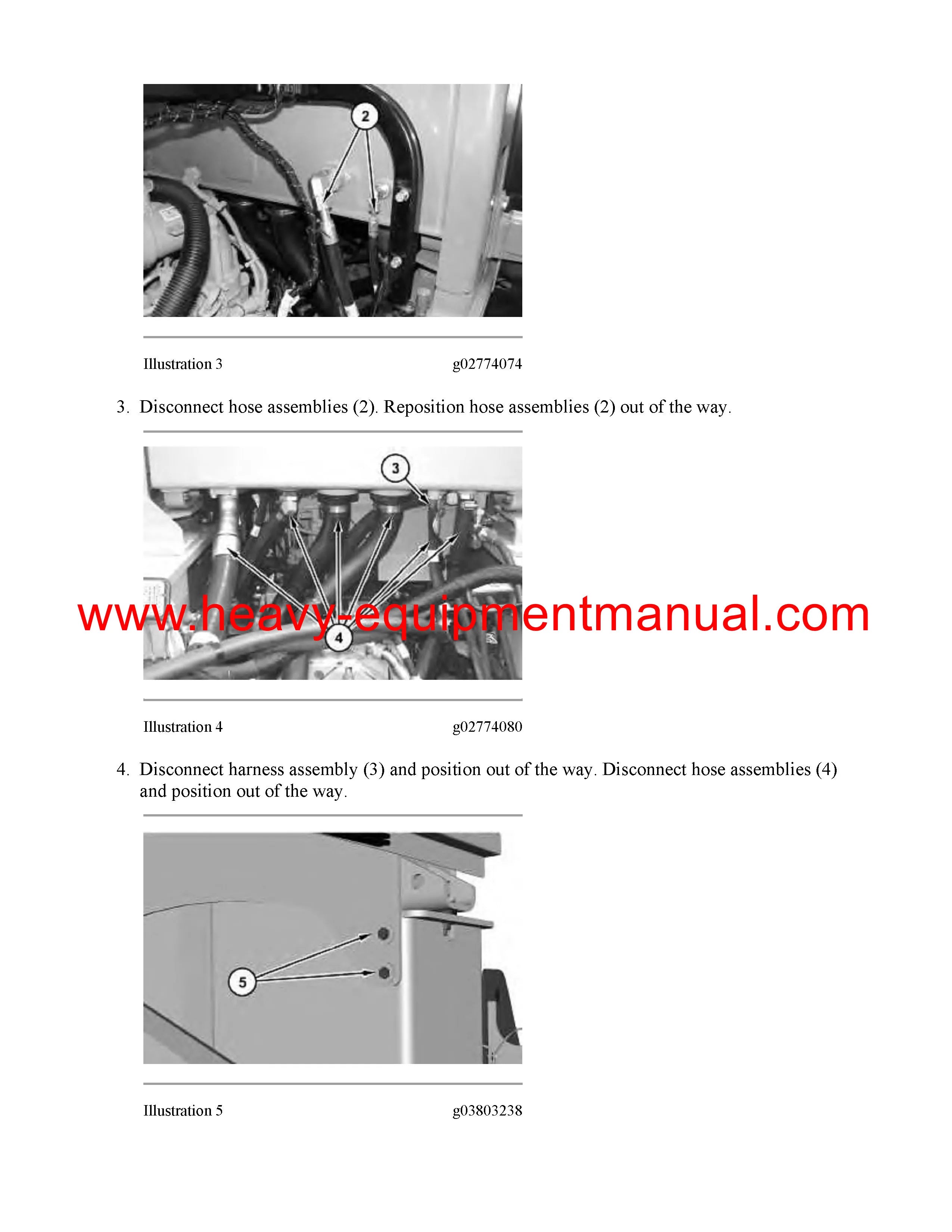 2

Illustration 3 g02774074

3. Disconnect hose assemblies (2). Reposition hose assemblies (2) out of the way.

3

4

www.heavy-equipmentmanual.com

Illustration 4 g02774080

4. Disconnect harness assembly (3) and position out of the way. Disconnect hose assemblies (4) and position out of the way.

5

Illustration 5 g03803238