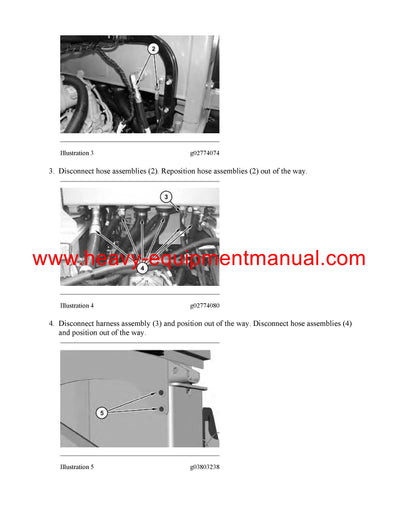 2

Illustration 3 g02774074

3. Disconnect hose assemblies (2). Reposition hose assemblies (2) out of the way.

3

4

www.heavy-equipmentmanual.com

Illustration 4 g02774080

4. Disconnect harness assembly (3) and position out of the way. Disconnect hose assemblies (4) and position out of the way.

5

Illustration 5 g03803238