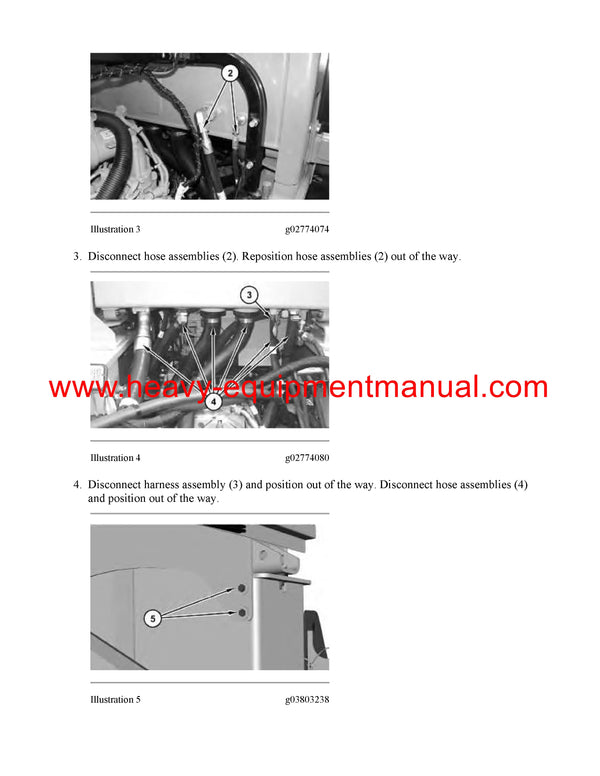 2

Illustration 3 g02774074

3. Disconnect hose assemblies (2). Reposition hose assemblies (2) out of the way.

3

4

www.heavy-equipmentmanual.com

Illustration 4 g02774080

4. Disconnect harness assembly (3) and position out of the way. Disconnect hose assemblies (4) and position out of the way.

5

Illustration 5 g03803238