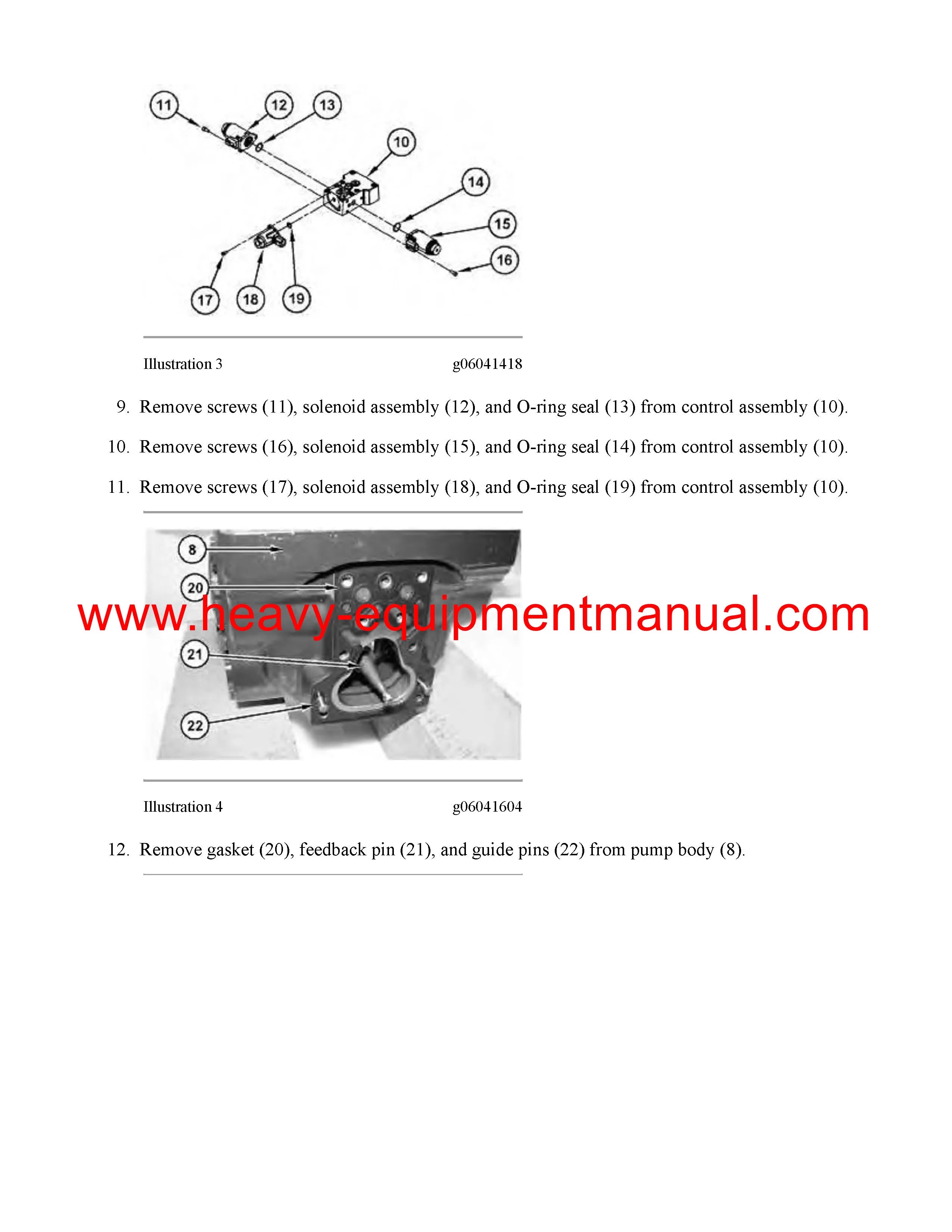 11 12 13 10 14 15 16 17 18 19

Illustration 3 g06041418

9. Remove screws (11), solenoid assembly (12), and O-ring seal (13) from control assembly (10).

10. Remove screws (16), solenoid assembly (15), and O-ring seal (14) from control assembly (10).

11. Remove screws (17), solenoid assembly (18), and O-ring seal (19) from control assembly (10).

8 20 21 22

www.heavy-equipmentmanual.com

Illustration 4 g06041604

12. Remove gasket (20), feedback pin (21), and guide pins (22) from pump body (8).