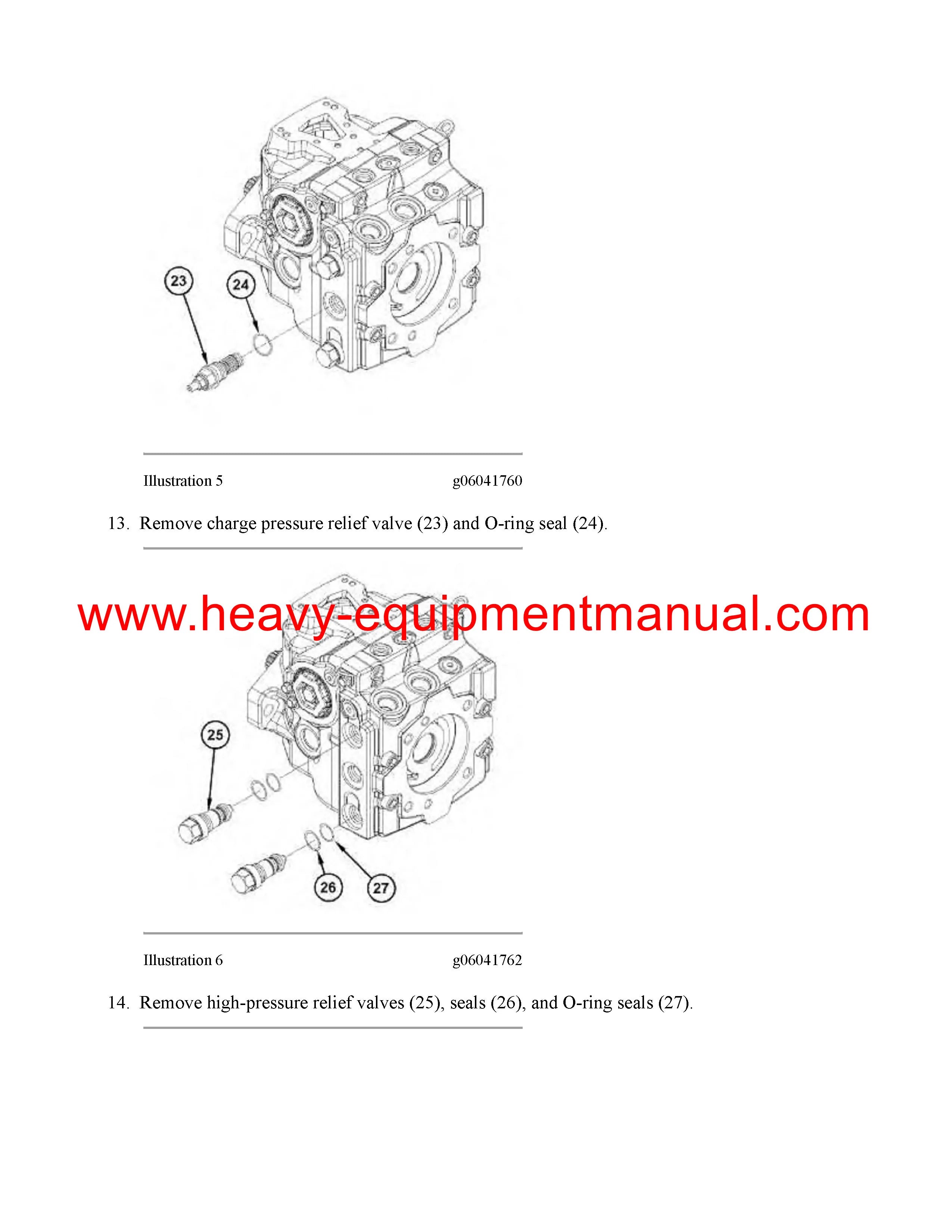 23
24

Illustration 5 g06041760

13. Remove charge pressure relief valve (23) and O-ring seal (24).

www.heavy-equipmentmanual.com

25
26
27

Illustration 6 g06041762

14. Remove high-pressure relief valves (25), seals (26), and O-ring seals (27).