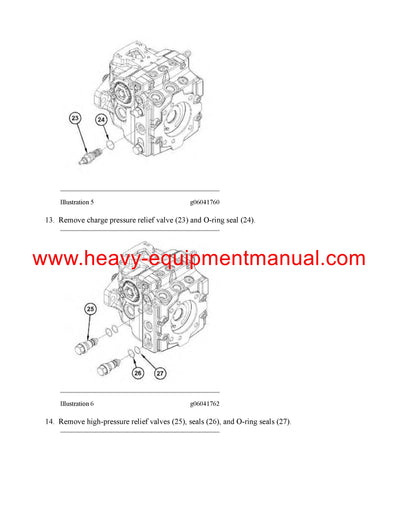 23

24

Illustration 5 g06041760

13. Remove charge pressure relief valve (23) and O-ring seal (24).

www.heavy-equipmentmanual.com

25

26

27

Illustration 6 g06041762

14. Remove high-pressure relief valves (25), seals (26), and O-ring seals (27).