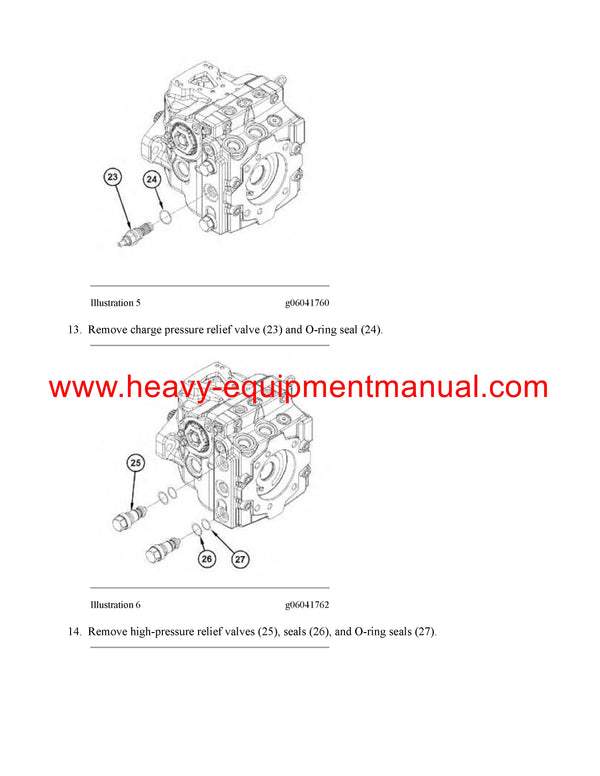 23

24

Illustration 5 g06041760

13. Remove charge pressure relief valve (23) and O-ring seal (24).

www.heavy-equipmentmanual.com

25

26

27

Illustration 6 g06041762

14. Remove high-pressure relief valves (25), seals (26), and O-ring seals (27).