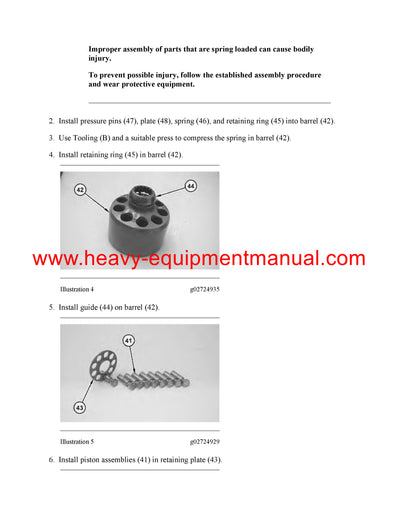 Improper assembly of parts that are spring loaded can cause bodily injury.

To prevent possible injury, follow the established assembly procedure and wear protective equipment.

2. Install pressure pins (47), plate (48), spring (46), and retaining ring (45) into barrel (42).

3. Use Tooling (B) and a suitable press to compress the spring in barrel (42).

4. Install retaining ring (45) in barrel (42).

42

44

www.heavy-equipmentmanual.com

Illustration 4 g02724935

5. Install guide (44) on barrel (42).

41

43

Illustration 5 g02724929

6. Install piston assemblies (41) in retaining plate (43).