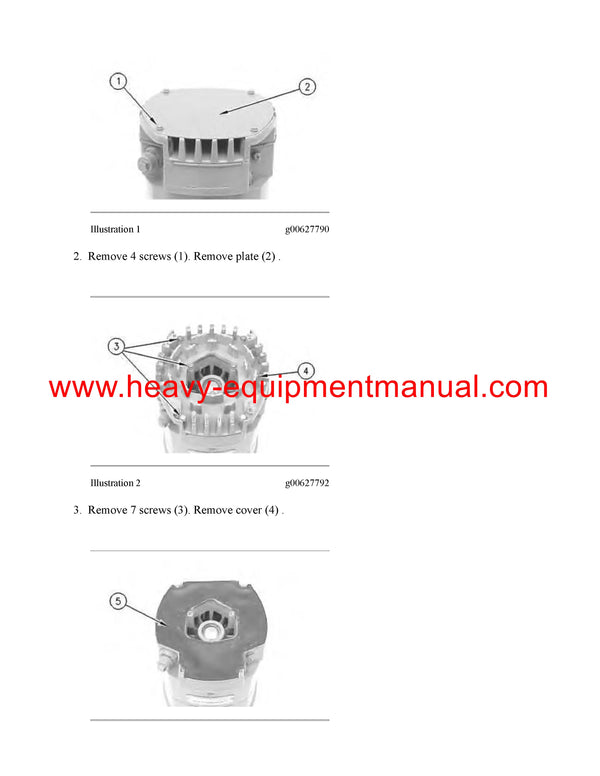 1

2

Illustration 1 g00627790

2. Remove 4 screws (1). Remove plate (2) .

3

4

www.heavy-equipmentmanual.com

Illustration 2 g00627792

3. Remove 7 screws (3). Remove cover (4) .

5