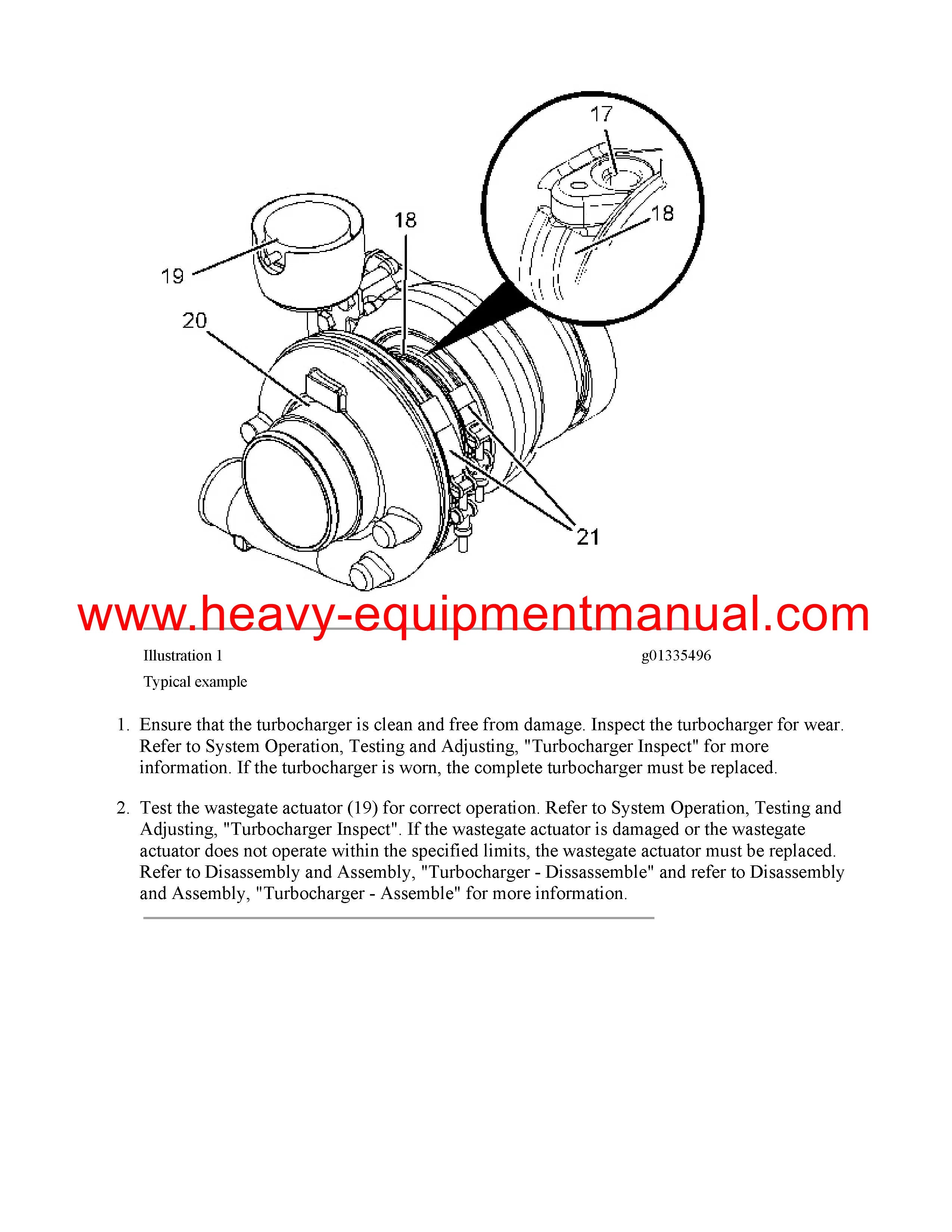 17

18

18

19

20

21

www.heavy-equipmentmanual.com

Illustration 1 g01335496

Typical example

1. Ensure that the turbocharger is clean and free from damage. Inspect the turbocharger for wear. Refer to System Operation, Testing and Adjusting, "Turbocharger Inspect" for more information. If the turbocharger is worn, the complete turbocharger must be replaced.

2. Test the wastegate actuator (19) for correct operation. Refer to System Operation, Testing and Adjusting, "Turbocharger Inspect". If the wastegate actuator is damaged or the wastegate actuator does not operate within the specified limits, the wastegate actuator must be replaced. Refer to Disassembly and Assembly, "Turbocharger - Dissassemble" and refer to Disassembly and Assembly, "Turbocharger - Assemble" for more information.