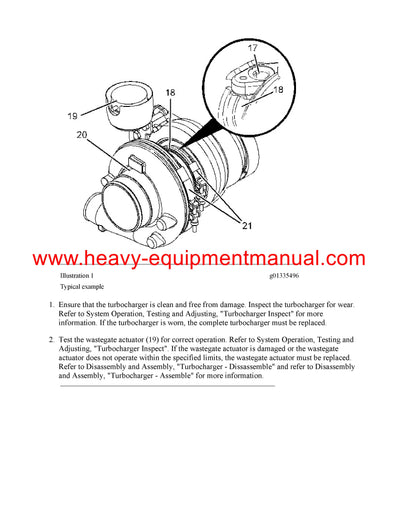 17

18

18

19

20

21

www.heavy-equipmentmanual.com

Illustration 1 g01335496

Typical example

1. Ensure that the turbocharger is clean and free from damage. Inspect the turbocharger for wear. Refer to System Operation, Testing and Adjusting, "Turbocharger Inspect" for more information. If the turbocharger is worn, the complete turbocharger must be replaced.

2. Test the wastegate actuator (19) for correct operation. Refer to System Operation, Testing and Adjusting, "Turbocharger Inspect". If the wastegate actuator is damaged or the wastegate actuator does not operate within the specified limits, the wastegate actuator must be replaced. Refer to Disassembly and Assembly, "Turbocharger - Dissassemble" and refer to Disassembly and Assembly, "Turbocharger - Assemble" for more information.