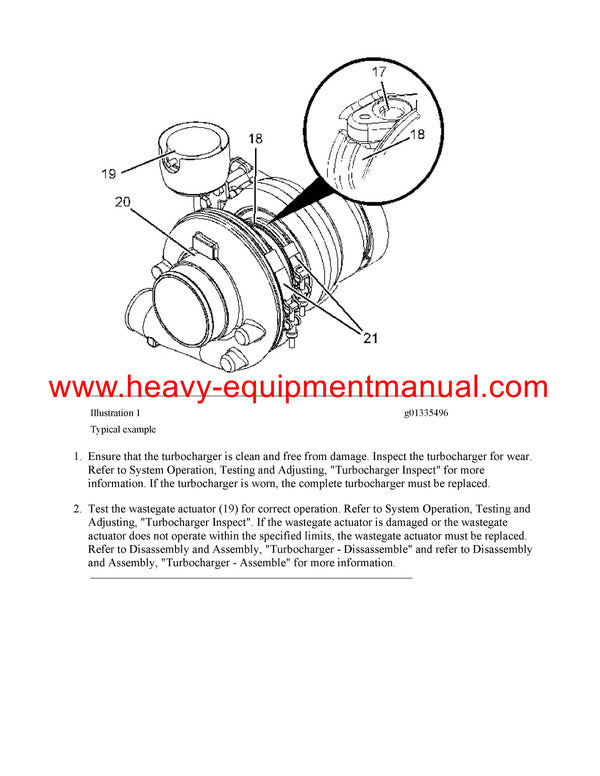 17

18

18

19

20

21

www.heavy-equipmentmanual.com

Illustration 1 g01335496

Typical example

1. Ensure that the turbocharger is clean and free from damage. Inspect the turbocharger for wear. Refer to System Operation, Testing and Adjusting, "Turbocharger Inspect" for more information. If the turbocharger is worn, the complete turbocharger must be replaced.

2. Test the wastegate actuator (19) for correct operation. Refer to System Operation, Testing and Adjusting, "Turbocharger Inspect". If the wastegate actuator is damaged or the wastegate actuator does not operate within the specified limits, the wastegate actuator must be replaced. Refer to Disassembly and Assembly, "Turbocharger - Dissassemble" and refer to Disassembly and Assembly, "Turbocharger - Assemble" for more information.